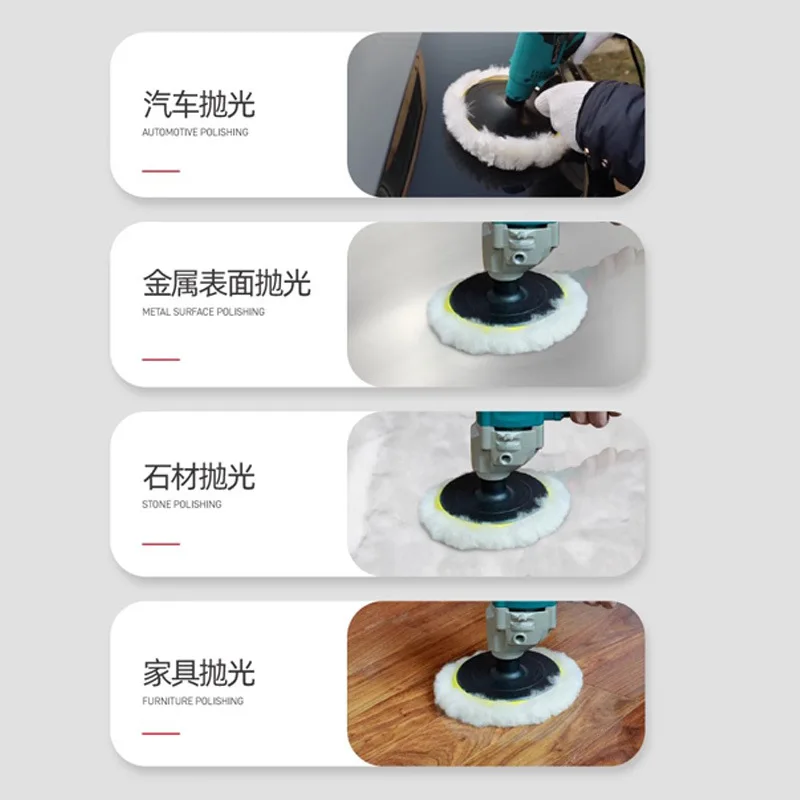 汽车抛光
AUTOMOTIVE POLISHING

金属表面抛光
METAL SURFACE POLISHING

石材抛光
STONE POLISHING

家具抛光
FURNITURE POLISHING