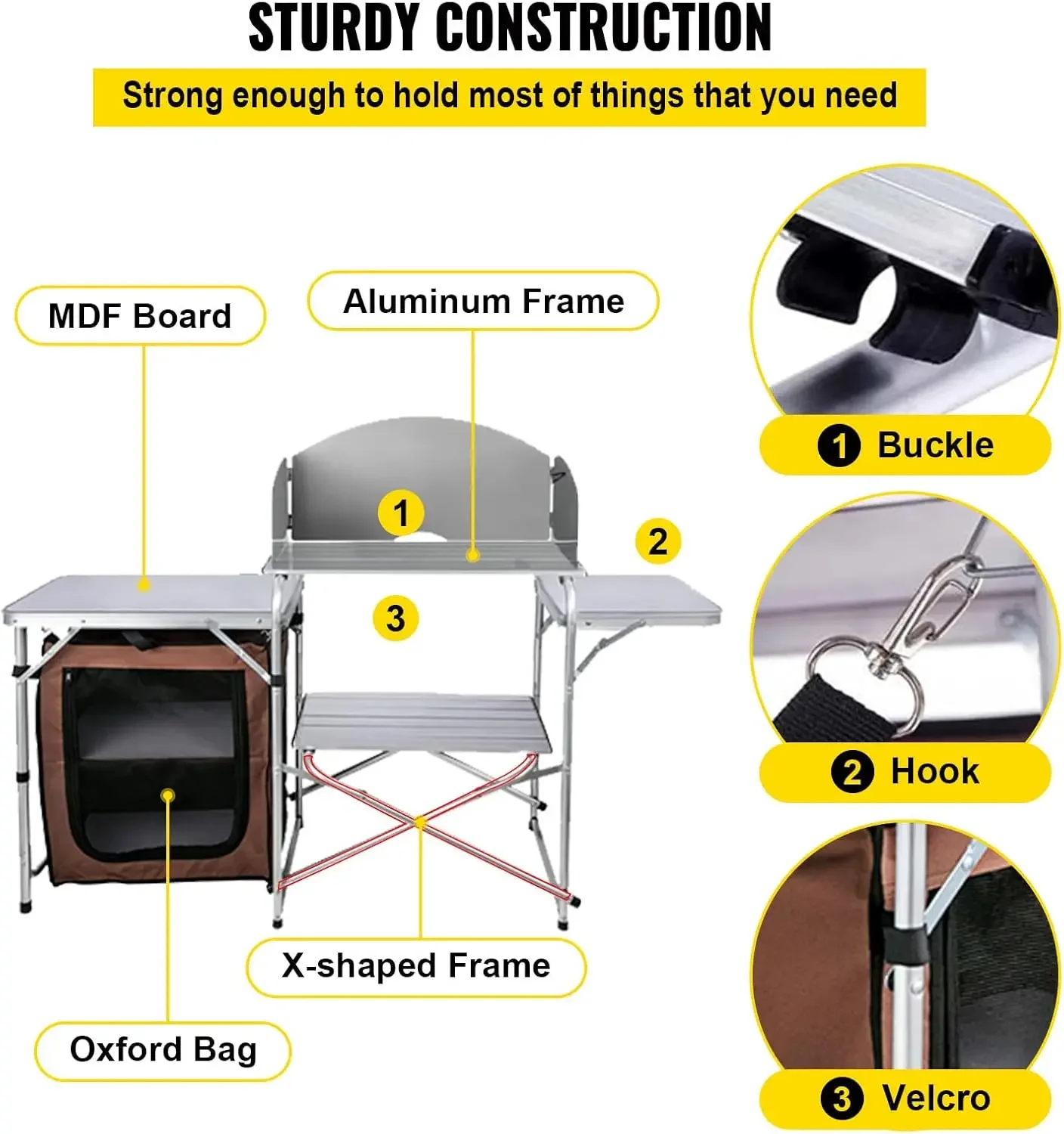 STURDY CONSTRUCTION

Strong enough to hold most of things that you need

MDF Board

Aluminum Frame

1

2

3

X-shaped Frame

Oxford Bag

1 Buckle

2 Hook

3 Velcro