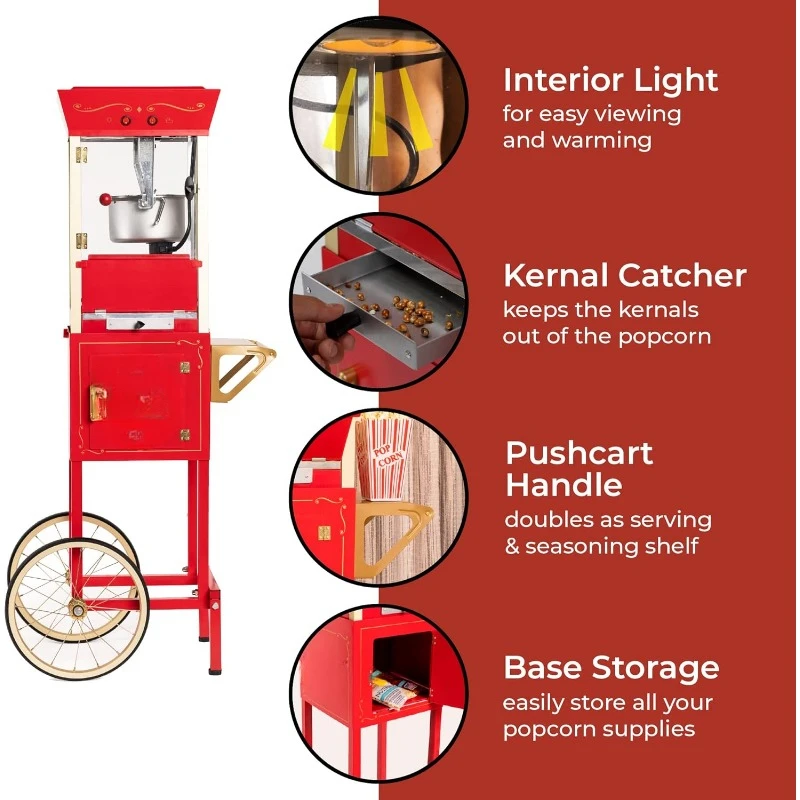 Interior Light
for easy viewing and warming

Kernal Catcher
keeps the kernals out of the popcorn

POP CORN

Pushcart Handle
doubles as serving & seasoning shelf

Base Storage
easily store all your popcorn supplies