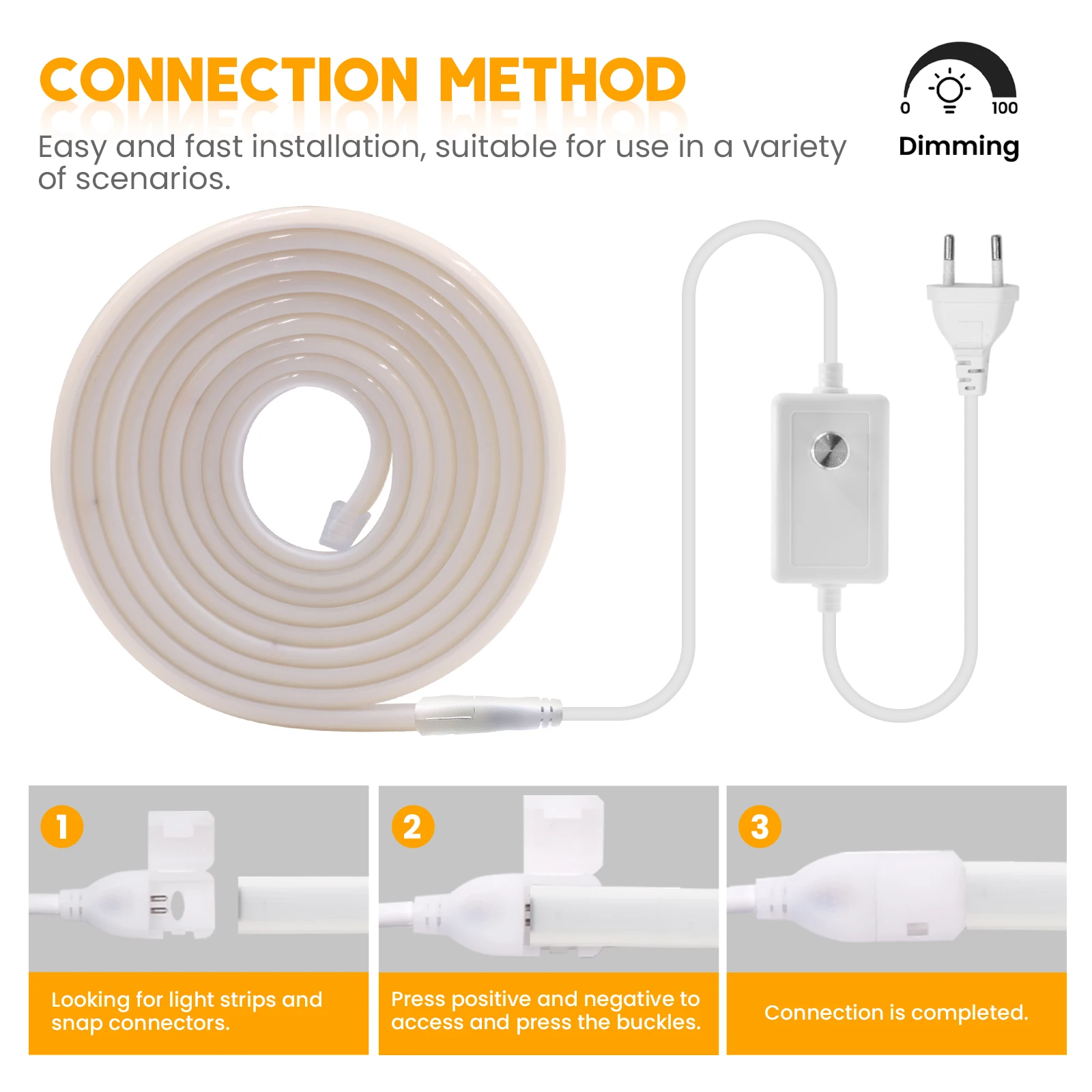 CONNECTION METHOD

Easy and fast installation, suitable for use in a variety of scenarios.

0 100
Dimming

1
Looking for light strips and snap connectors.

2
Press positive and negative to access and press the buckles.

3
Connection is completed.