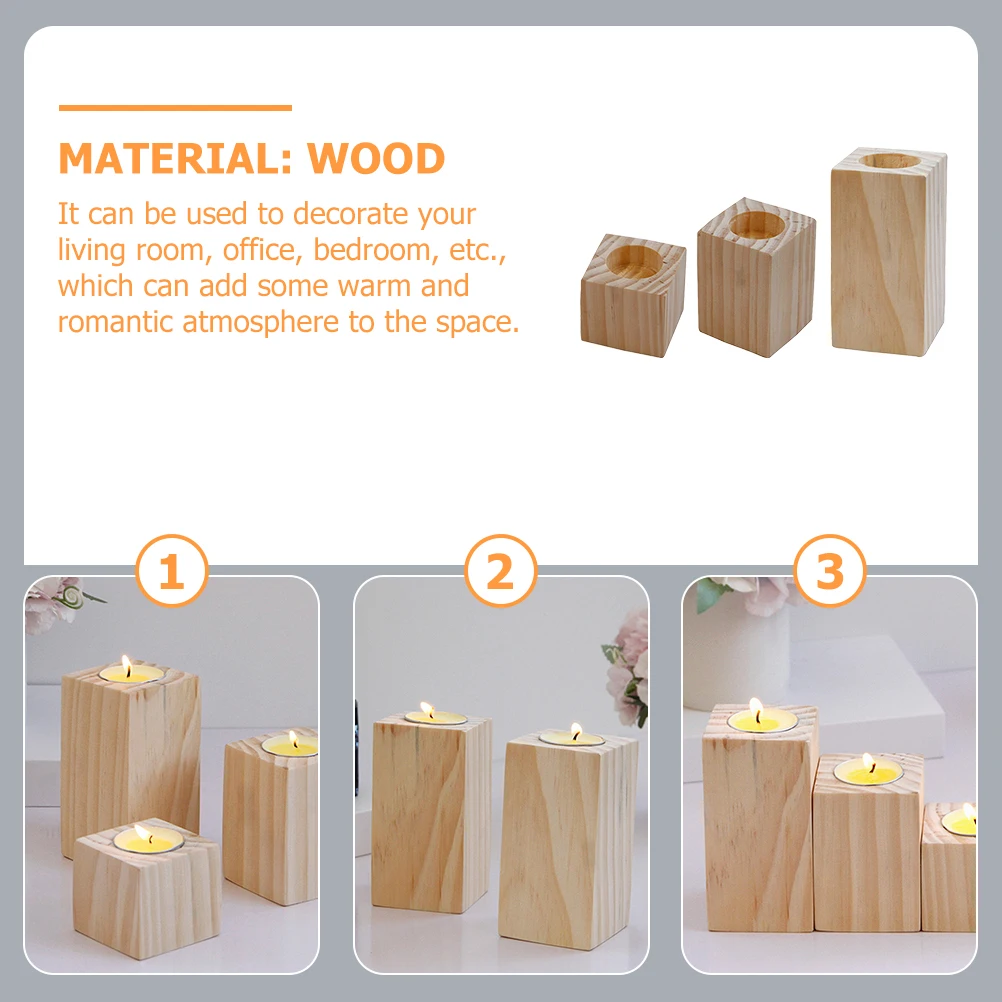 MATERIAL: WOOD

It can be used to decorate your living room, office, bedroom, etc., which can add some warm and romantic atmosphere to the space.

1

2

3