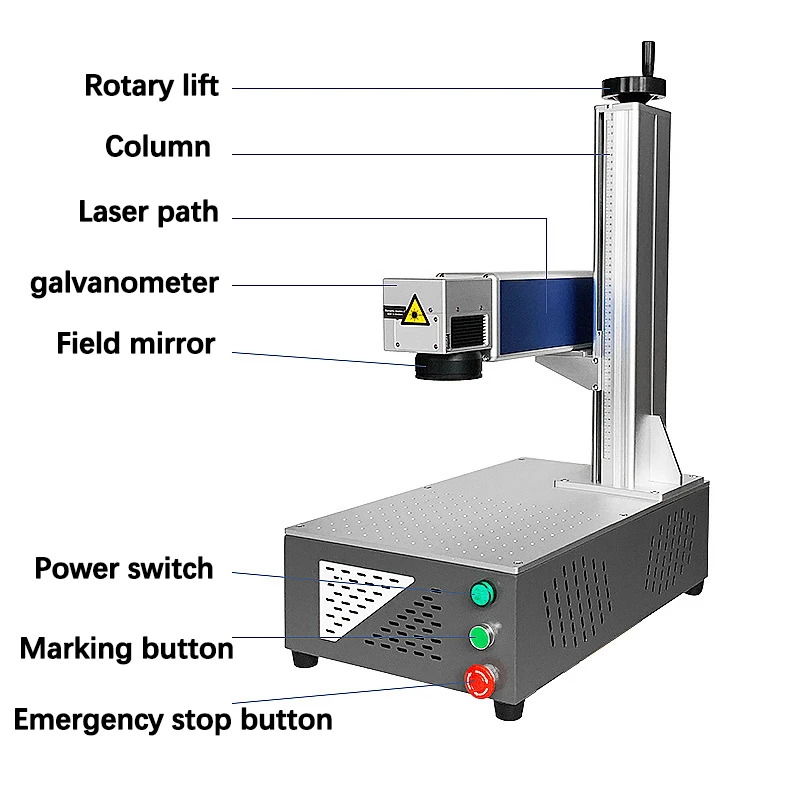 Rotary lift
Column
Laser path
galvanometer
Field mirror
Power switch
Marking button
Emergency stop button