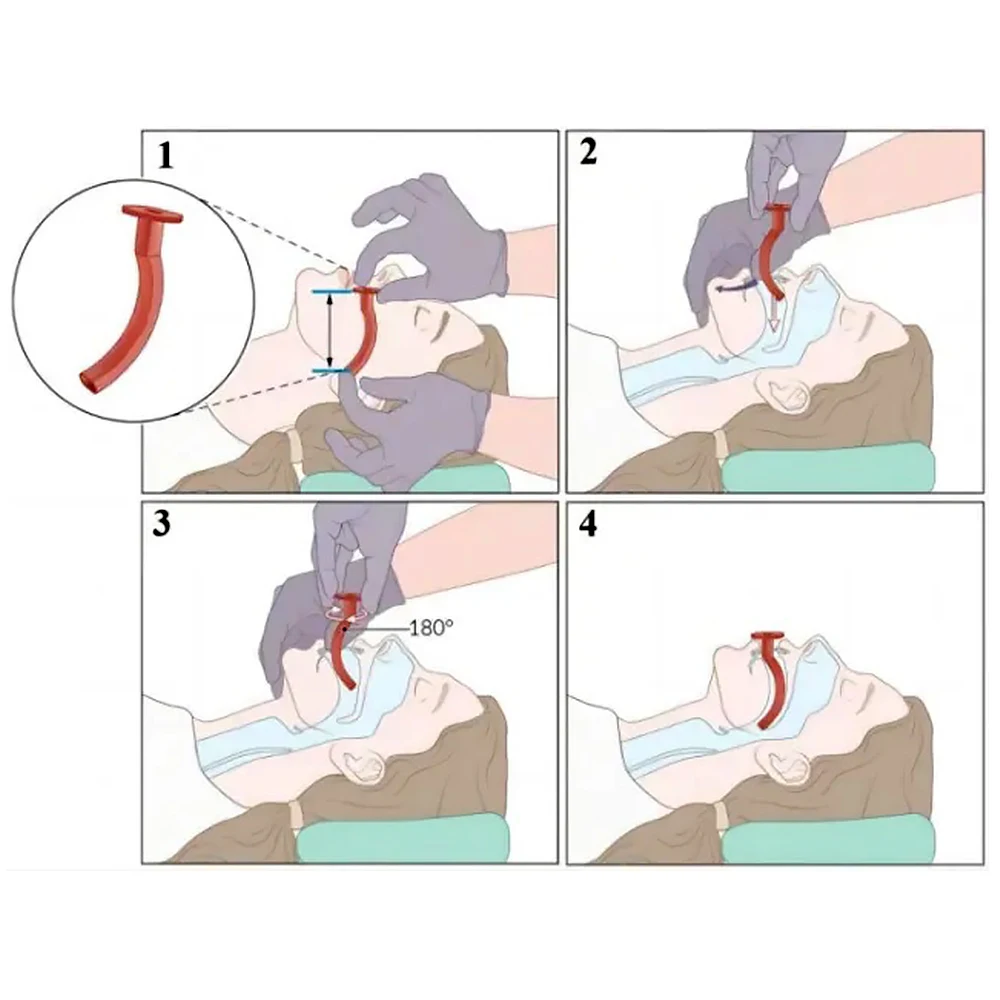 1

2

3

180°

4