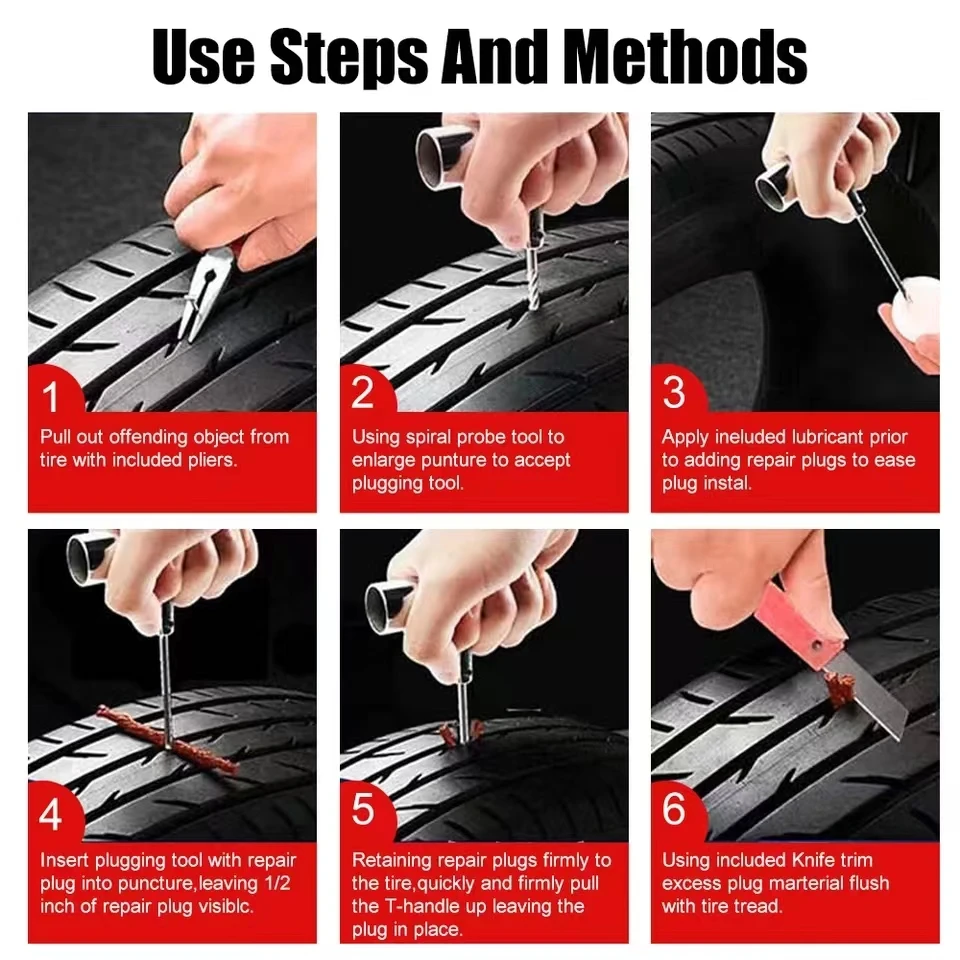 Use Steps And Methods

1
Pull out offending object from tire with included pliers.

2
Using spiral probe tool to enlarge punture to accept plugging tool.

3
Apply ineluded lubricant prior to adding repair plugs to ease plug instal.

4
Insert plugging tool with repair plug into puncture,leaving 1/2 inch of repair plug visiblc.

5
Retaining repair plugs firmly to the tire,quickly and firmly pull the T-handle up leaving the plug in place.

6
Using included Knife trim excess plug marterial flush with tire tread.