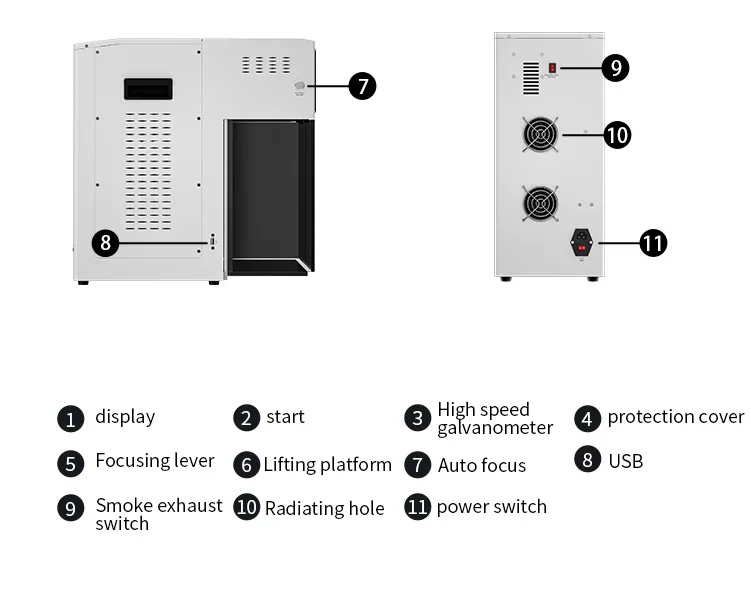 7

8

9

10

11

1 display
2 start
3 High speed galvanometer
4 protection cover
5 Focusing lever
6 Lifting platform
7 Auto focus
8 USB
9 Smoke exhaust switch
10 Radiating hole
11 power switch