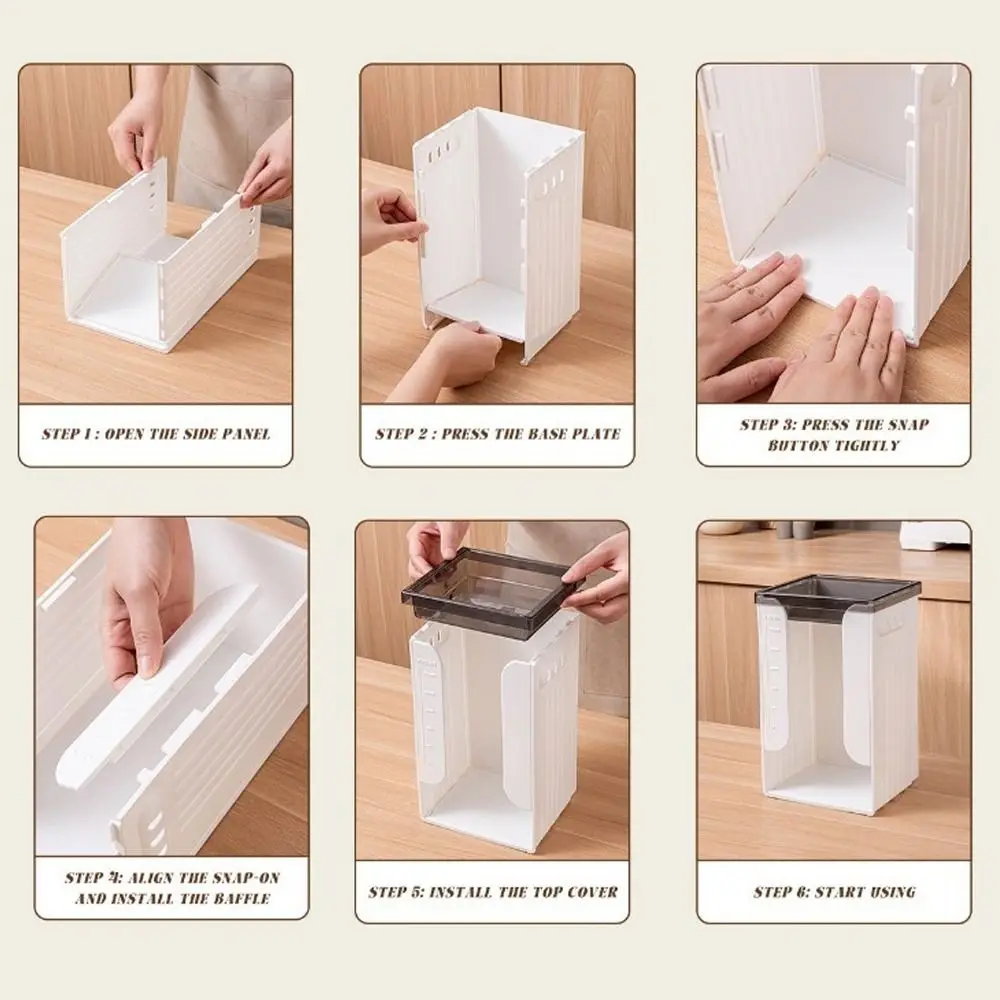 STEP 1 : OPEN THE SIDE PANEL

STEP 2 : PRESS THE BASE PLATE

STEP 3: PRESS THE SNAP BUTTON TIGHTLY

STEP 4: ALIGN THE SNAP-ON AND INSTALL THE BAFFLE

STEP 5: INSTALL THE TOP COVER

STEP 6: START USING