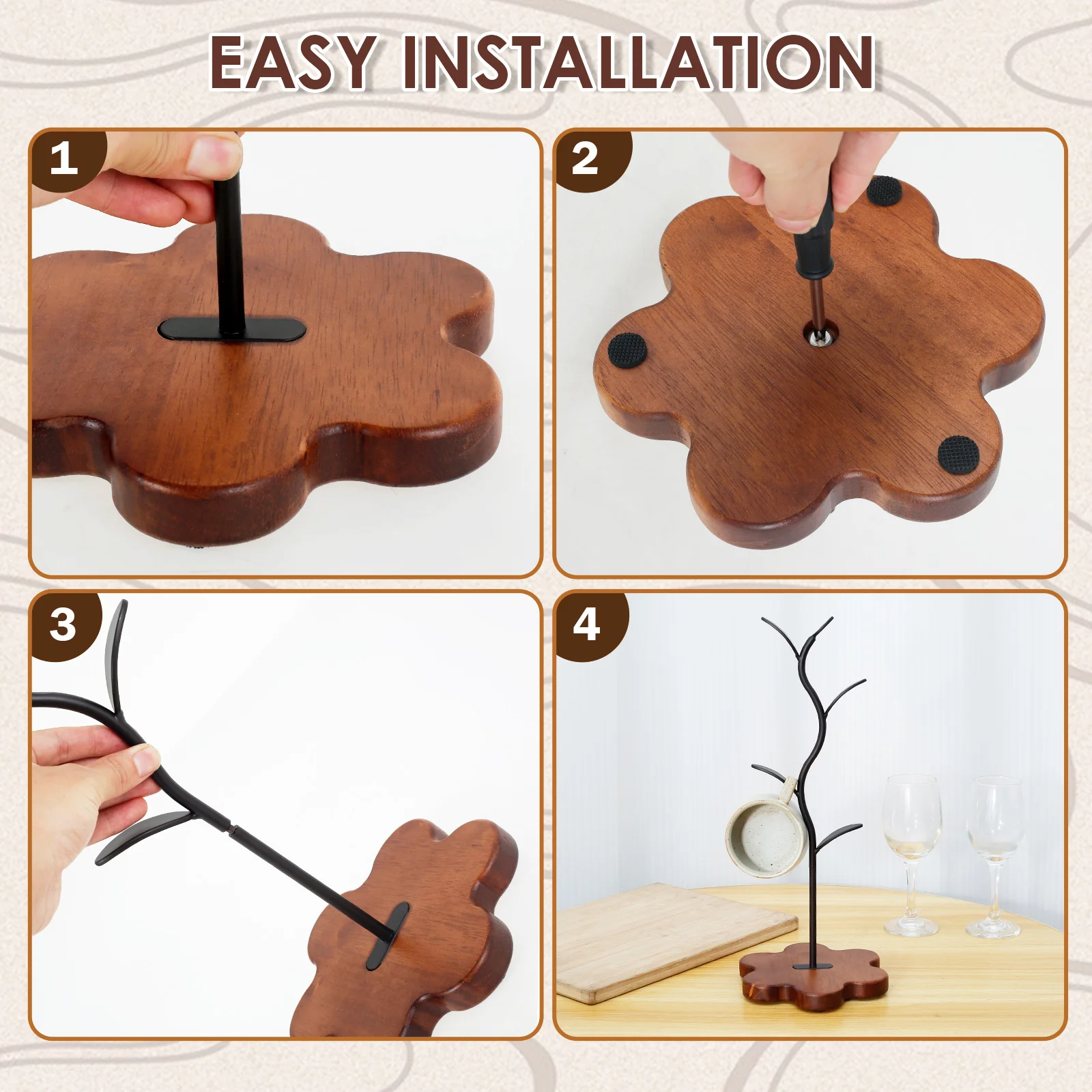 EASY INSTALLATION

1

2

3

4