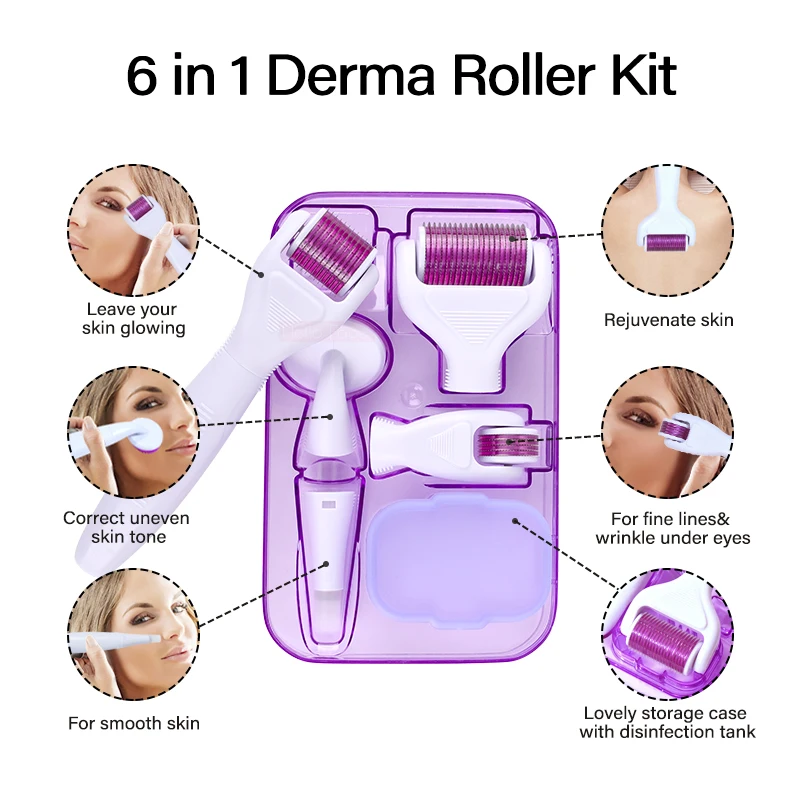 6 in 1 Derma Roller Kit

Leave your skin glowing

Correct uneven skin tone

For smooth skin

Rejuvenate skin

For fine lines& wrinkle under eyes

Lovely storage case with disinfection tank