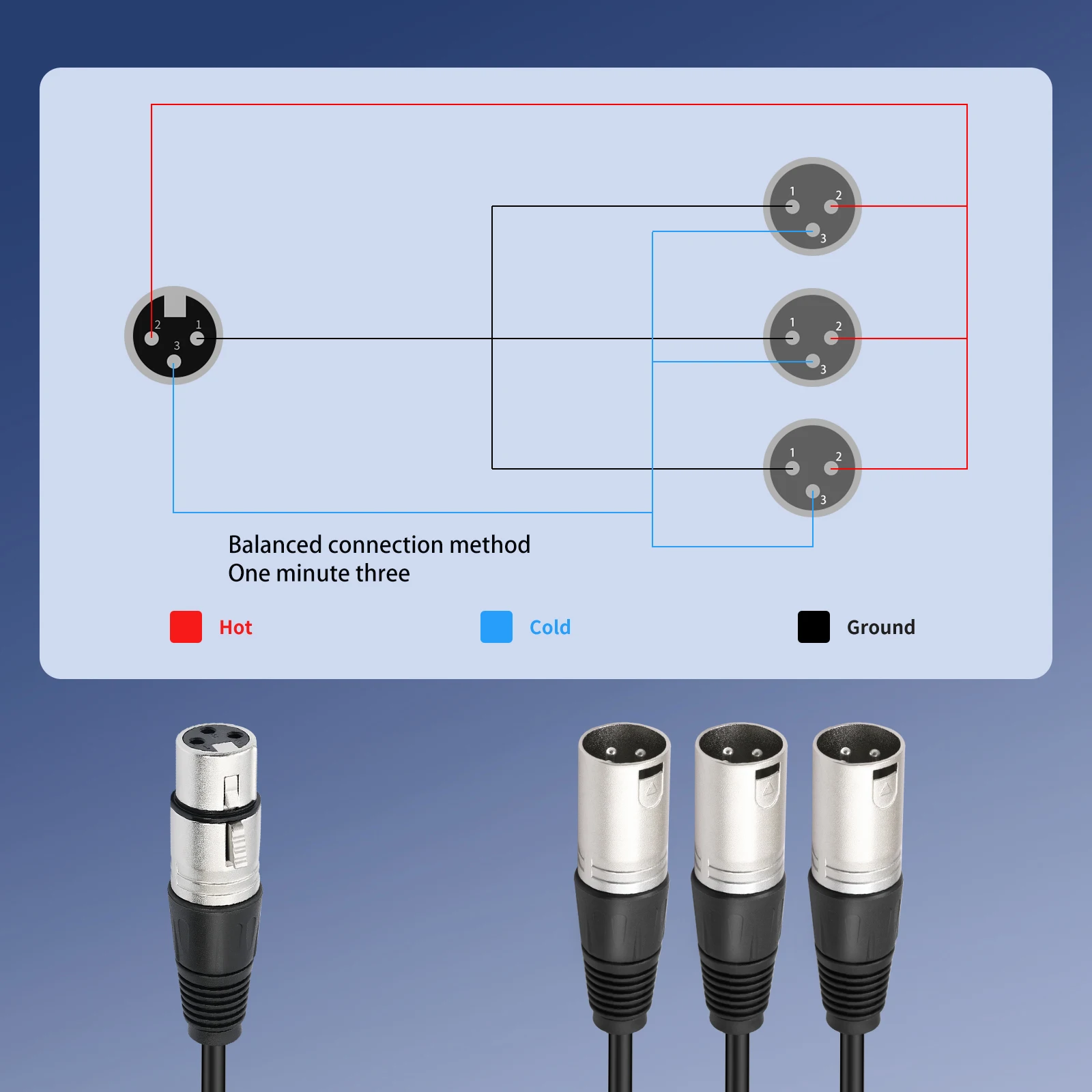 2
1
3

1
2
3

1
2
3

1
2
3

Balanced connection method
One minute three

Hot
Cold
Ground