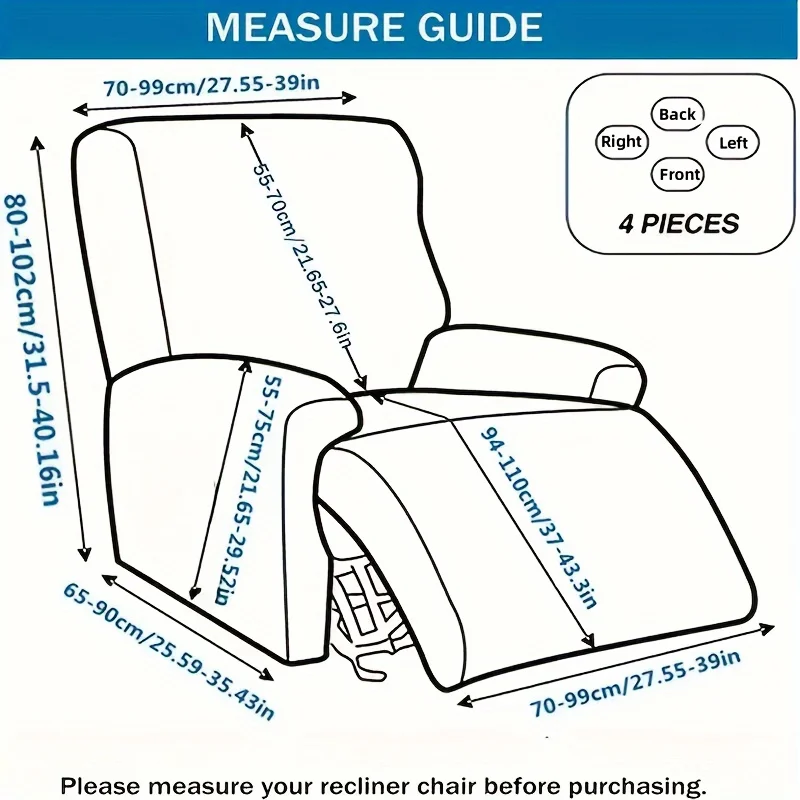 MEASURE GUIDE

70-99cm/27.55-39in

Back
Right
Left
Front

4 PIECES

80-102cm/31.5-40.16in

55-70cm/21.65-27.6in

55-75cm/21.65-29.52in

94-110cm/37-43.3in

65-90cm/25.59-35.43in

70-99cm/27.55-39in

Please measure your recliner chair before purchasing.