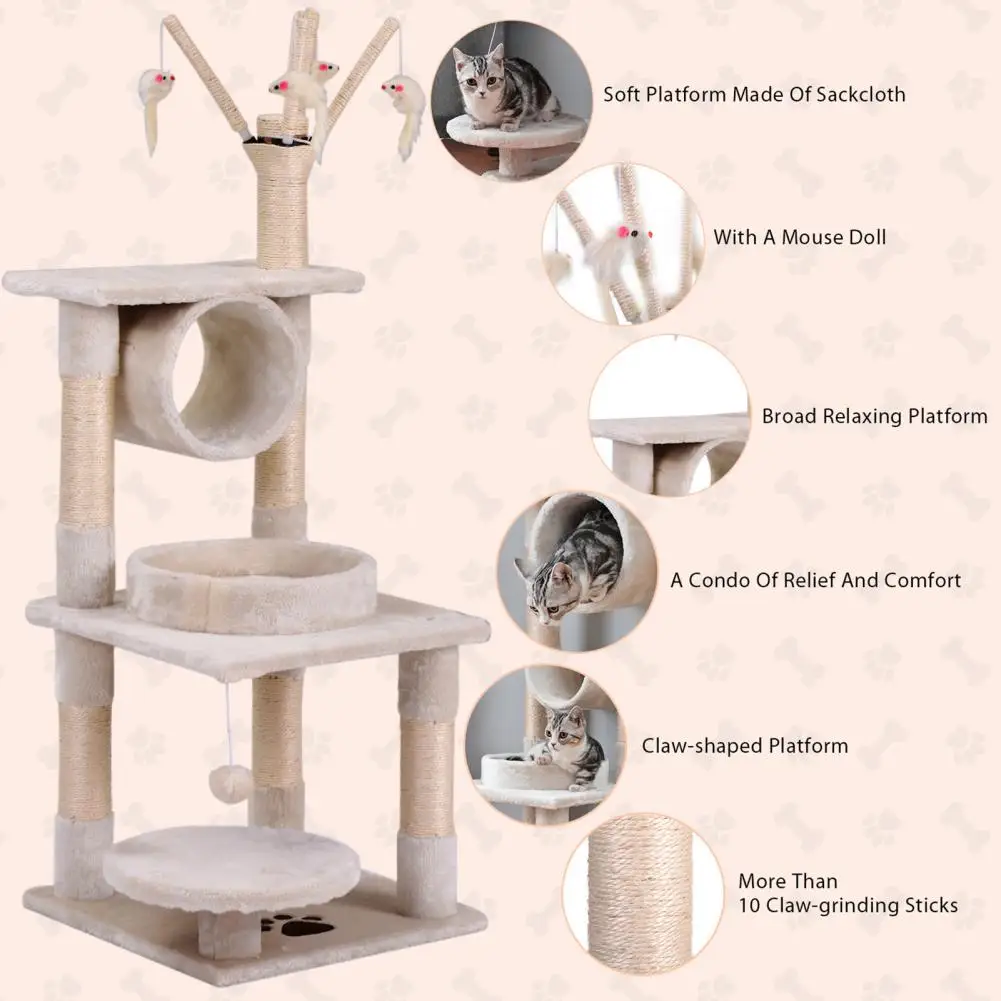 Soft Platform Made Of Sackcloth

With A Mouse Doll

Broad Relaxing Platform

A Condo Of Relief And Comfort

Claw-shaped Platform

More Than
10 Claw-grinding Sticks