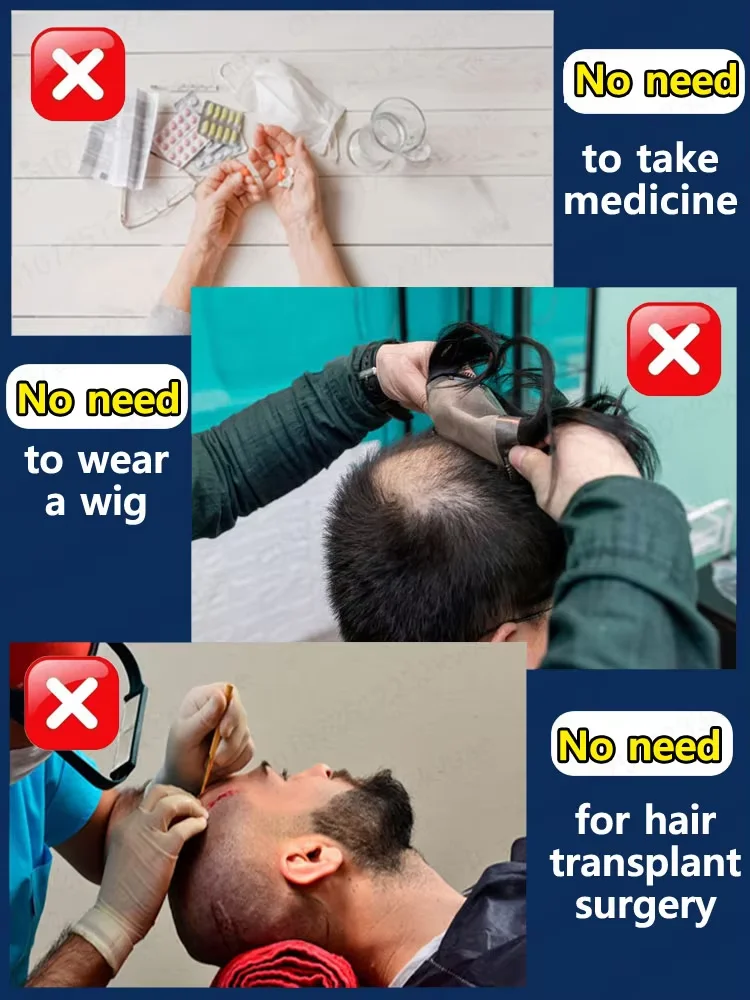 No need
to take medicine

No need
to wear a wig

No need
for hair transplant surgery