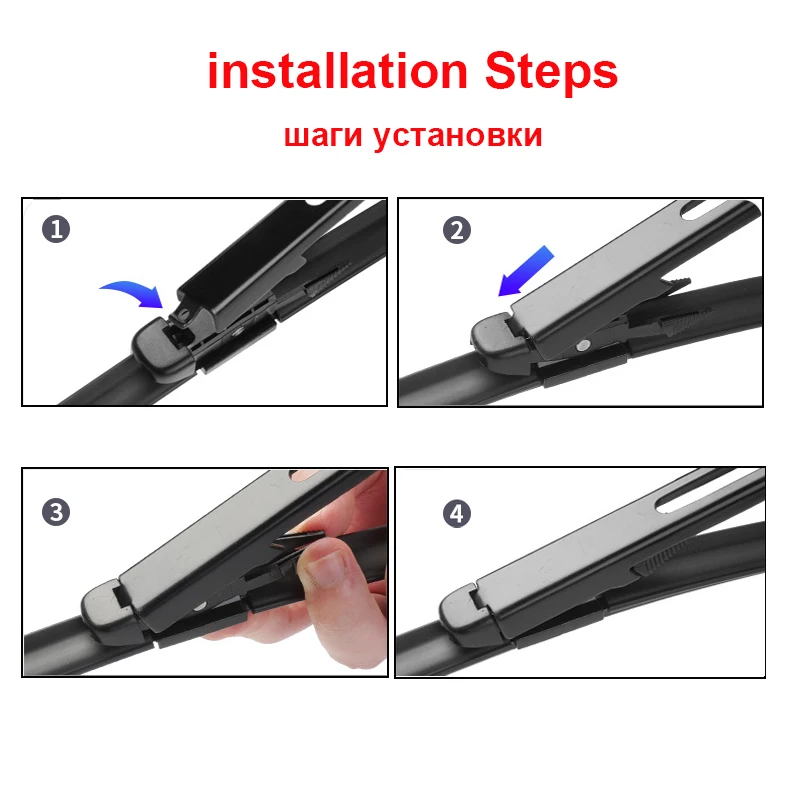 installation Steps

шаги установки

1

2

3

4