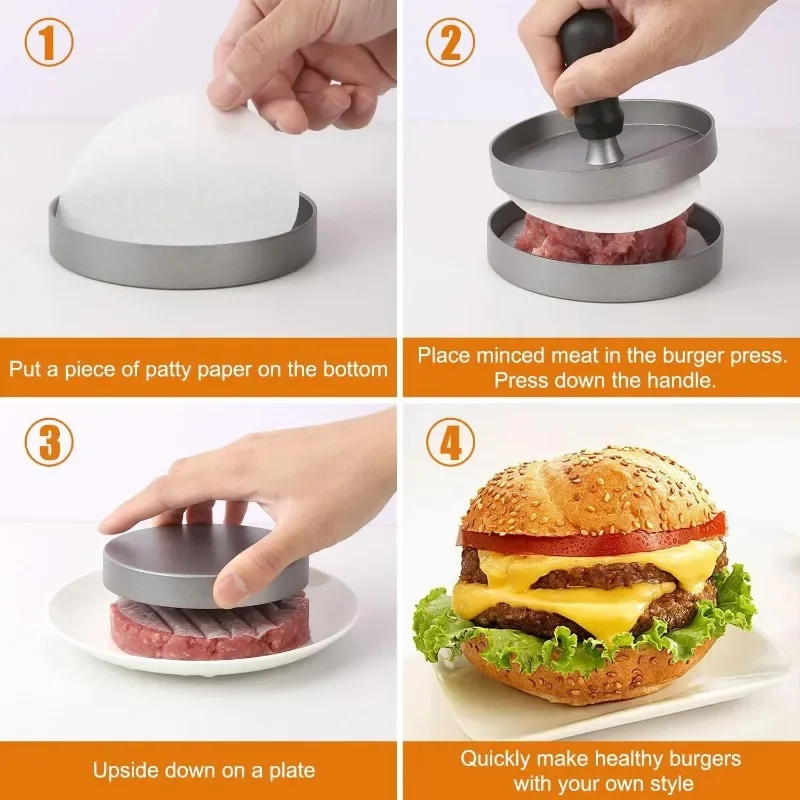 1

Put a piece of patty paper on the bottom

2

Place minced meat in the burger press. Press down the handle.

3

Upside down on a plate

4

Quickly make healthy burgers with your own style