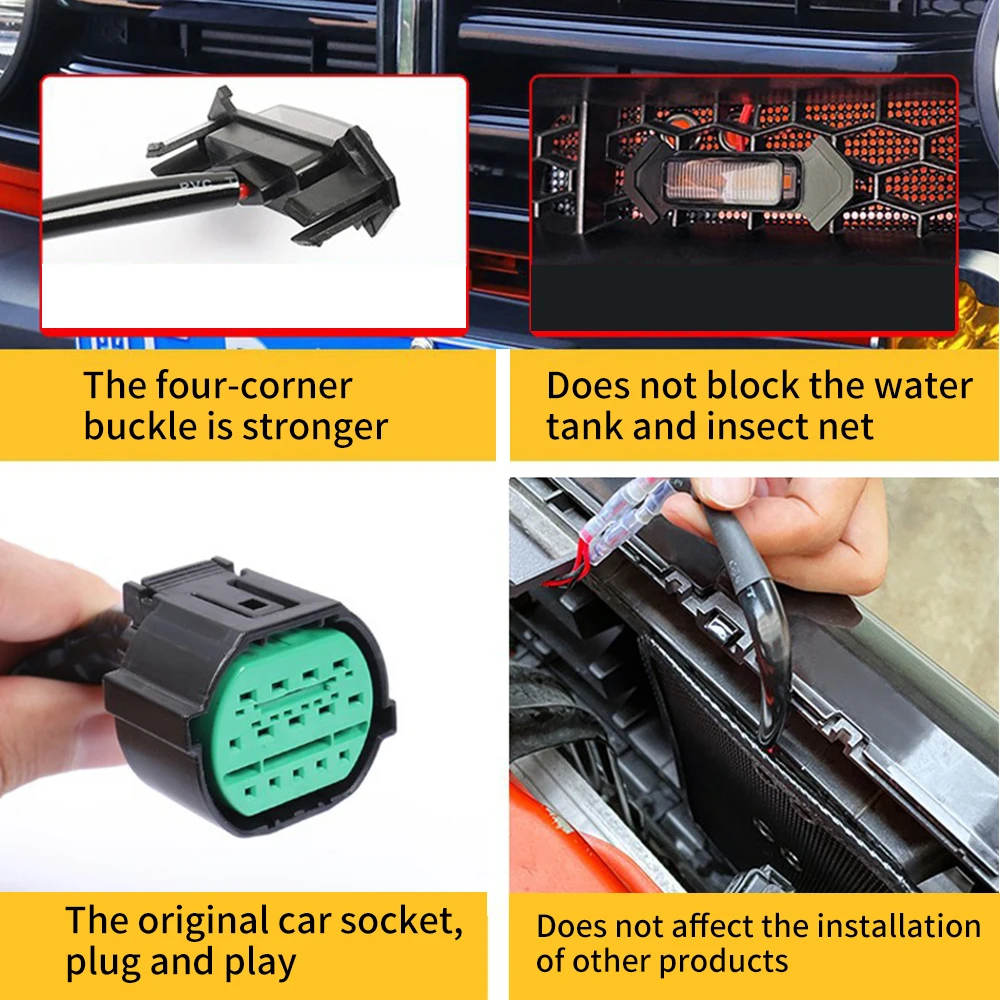 PVC

The four-corner buckle is stronger

Does not block the water tank and insect net

The original car socket, plug and play

Does not affect the installation of other products