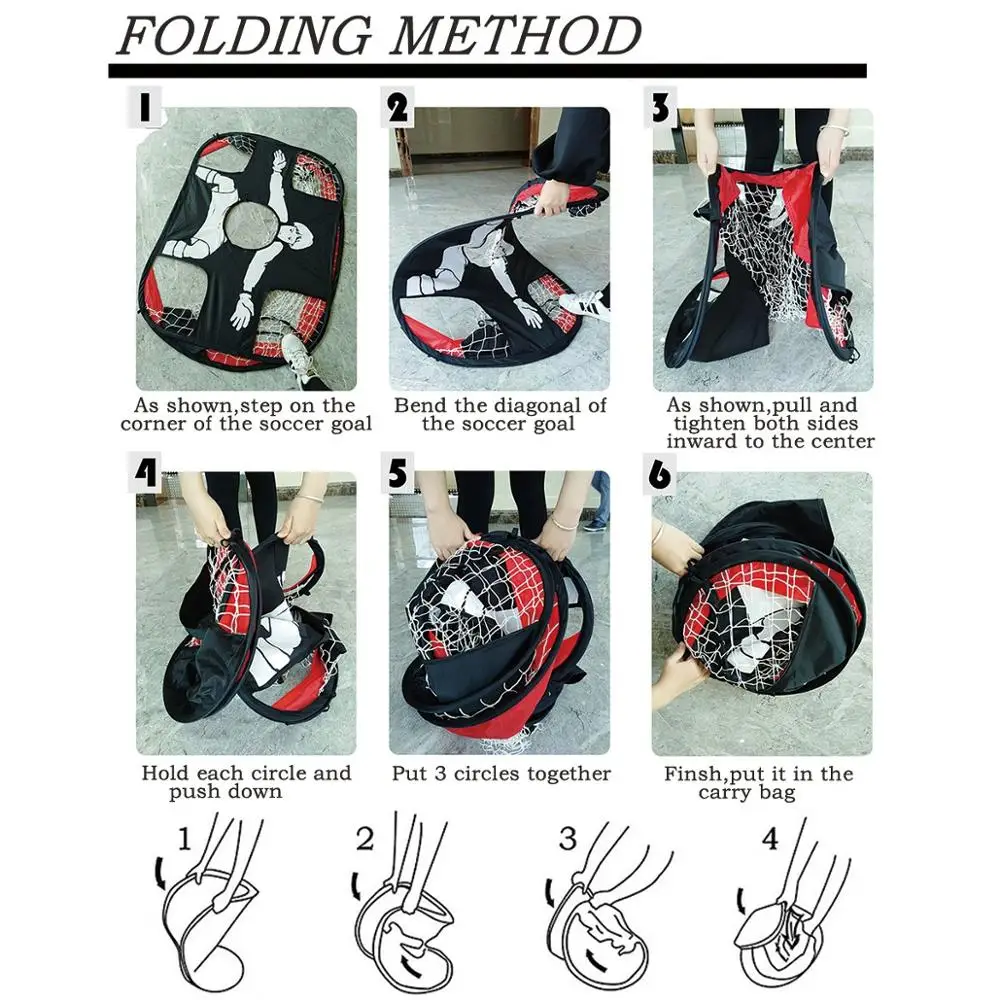 FOLDING METHOD

1

As shown,step on the corner of the soccer goal

2

Bend the diagonal of the soccer goal

3

As shown,pull and tighten both sides inward to the center

4

Hold each circle and push down

5

Put 3 circles together

6

Finsh,put it in the carry bag

1

2

3

4