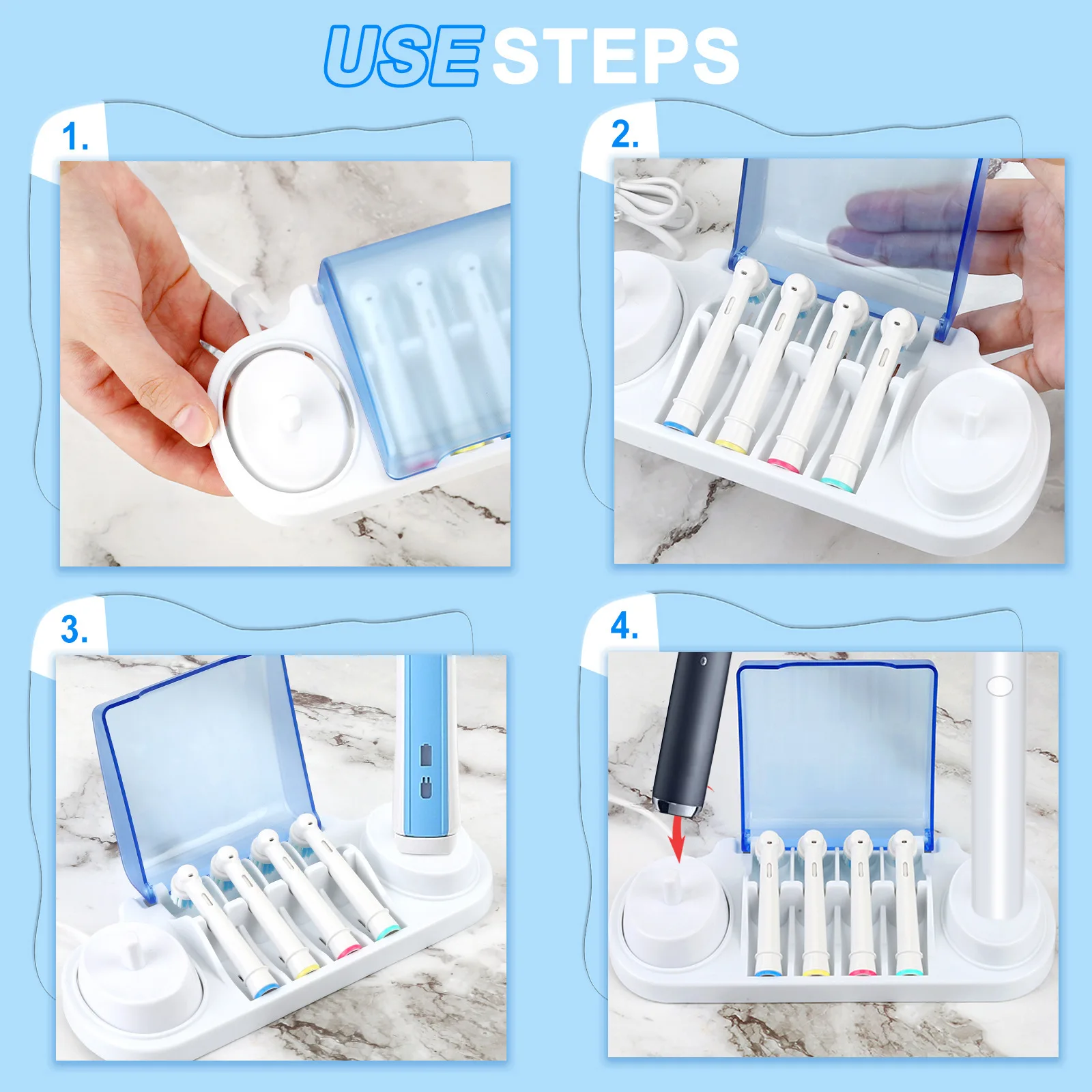 USE STEPS

1.

2.

3.

4.