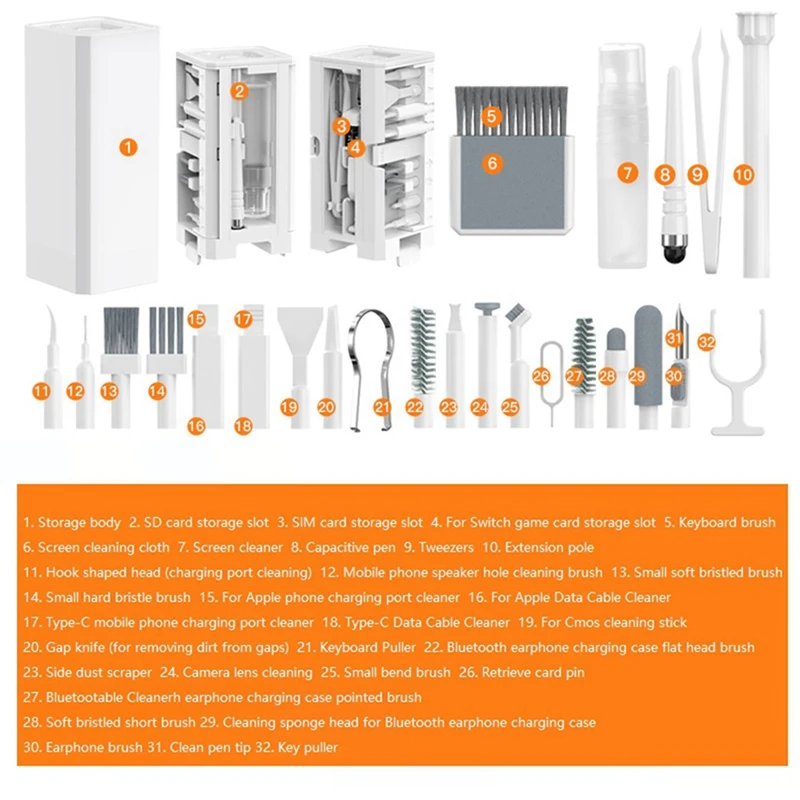 1 2 3 4 5 6 7 8 9 10

11 12 13 14 15 16 17 18 19 20 21 22 23 24 25 26 27 28 29 30 31 32

1. Storage body 2. SD card storage slot 3. SIM card storage slot 4. For Switch game card storage slot 5. Keyboard brush
6. Screen cleaning cloth 7. Screen cleaner 8. Capacitive pen 9. Tweezers 10. Extension pole
11. Hook shaped head (charging port cleaning) 12. Mobile phone speaker hole cleaning brush 13. Small soft bristled brush
14. Small hard bristle brush 15. For Apple phone charging port cleaner 16. For Apple Data Cable Cleaner
17. Type-C mobile phone charging port cleaner 18. Type-C Data Cable Cleaner 19. For Cmos cleaning stick
20. Gap knife (for removing dirt from gaps) 21. Keyboard Puller 22. Bluetooth earphone charging case flat head brush
23. Side dust scraper 24. Camera lens cleaning 25. Small bend brush 26. Retrieve card pin
27. Bluetootable Cleanerh earphone charging case pointed brush
28. Soft bristled short brush 29. Cleaning sponge head for Bluetooth earphone charging case
30. Earphone brush 31. Clean pen tip 32. Key puller