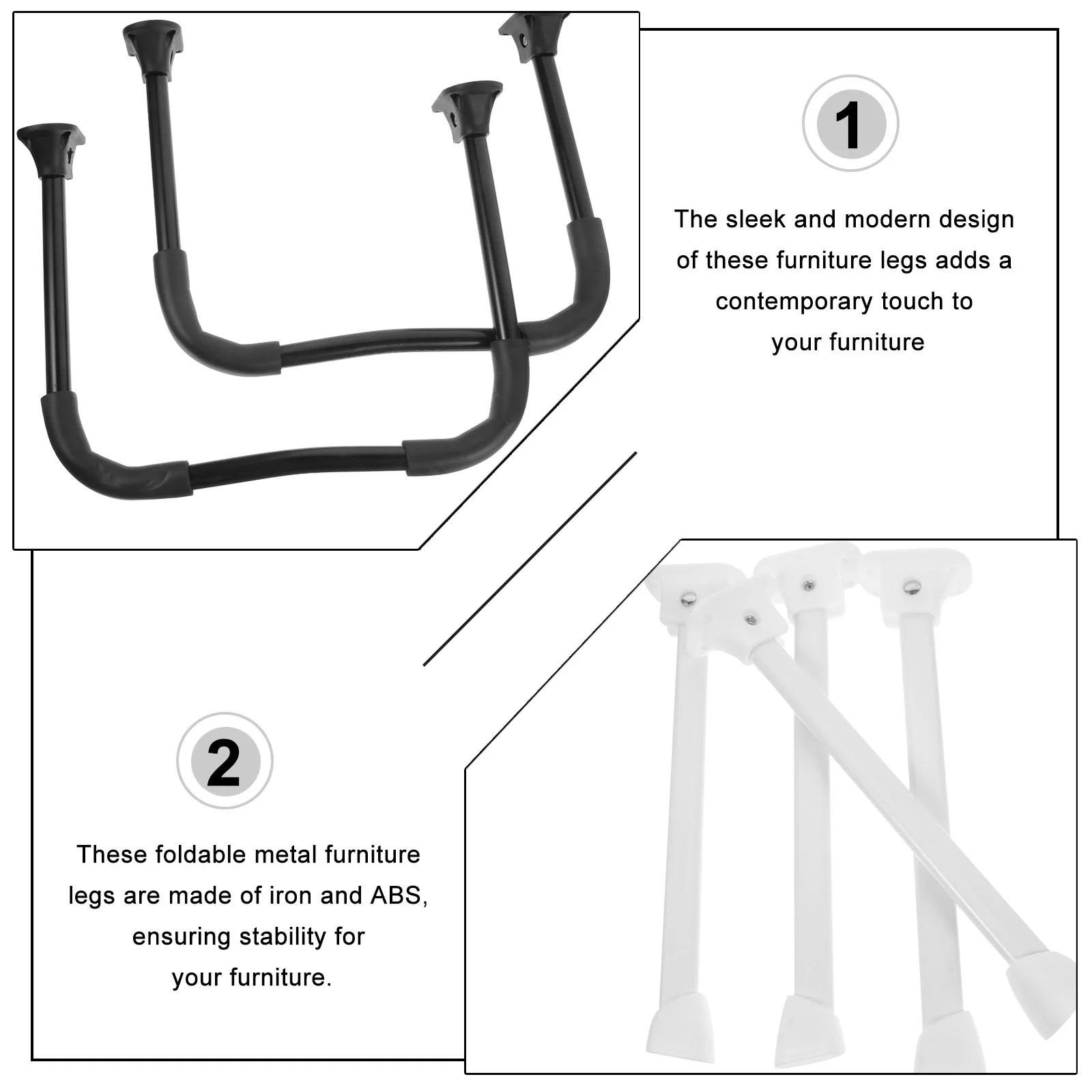 1

The sleek and modern design of these furniture legs adds a contemporary touch to your furniture

2

These foldable metal furniture legs are made of iron and ABS, ensuring stability for your furniture.