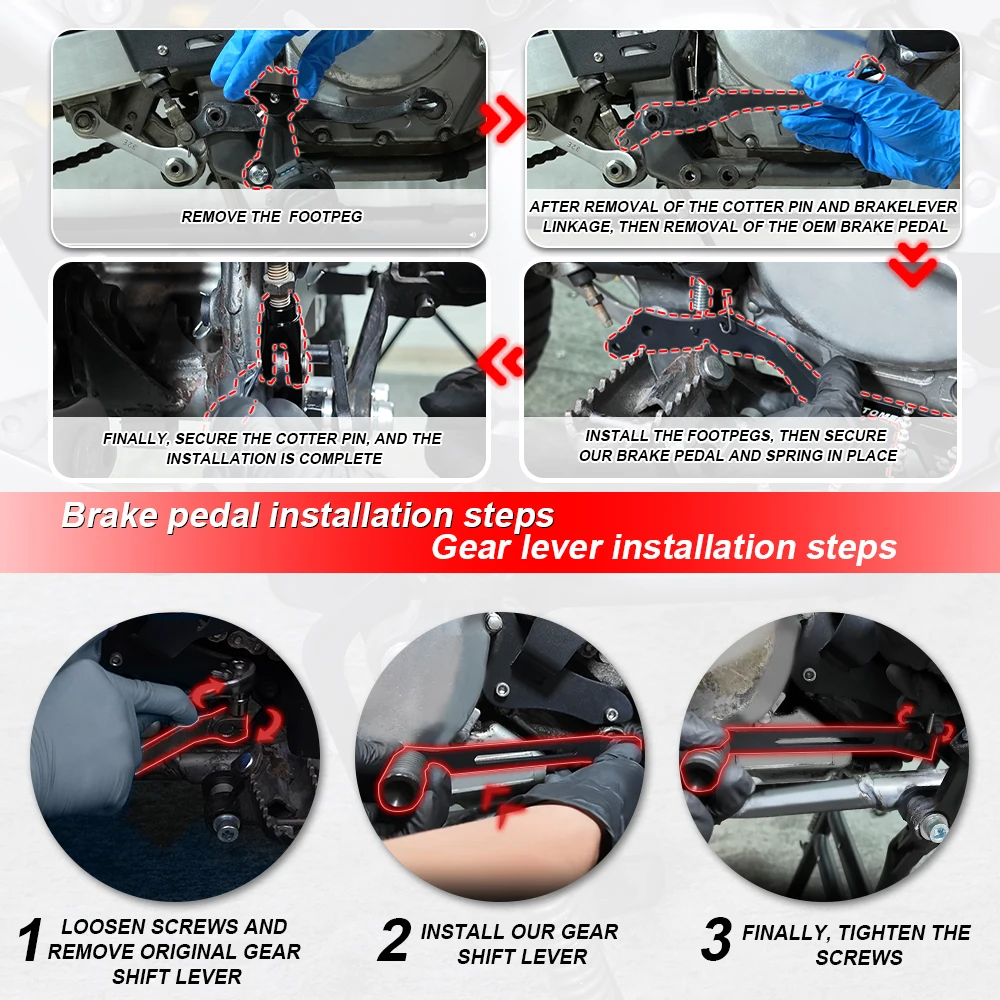 REMOVE THE FOOTPEG

AFTER REMOVAL OF THE COTTER PIN AND BRAKELEVER LINKAGE, THEN REMOVAL OF THE OEM BRAKE PEDAL

FINALLY, SECURE THE COTTER PIN, AND THE INSTALLATION IS COMPLETE

INSTALL THE FOOTPEGS, THEN SECURE OUR BRAKE PEDAL AND SPRING IN PLACE

Brake pedal installation steps
Gear lever installation steps

1 LOOSEN SCREWS AND REMOVE ORIGINAL GEAR SHIFT LEVER

2 INSTALL OUR GEAR SHIFT LEVER

3 FINALLY, TIGHTEN THE SCREWS