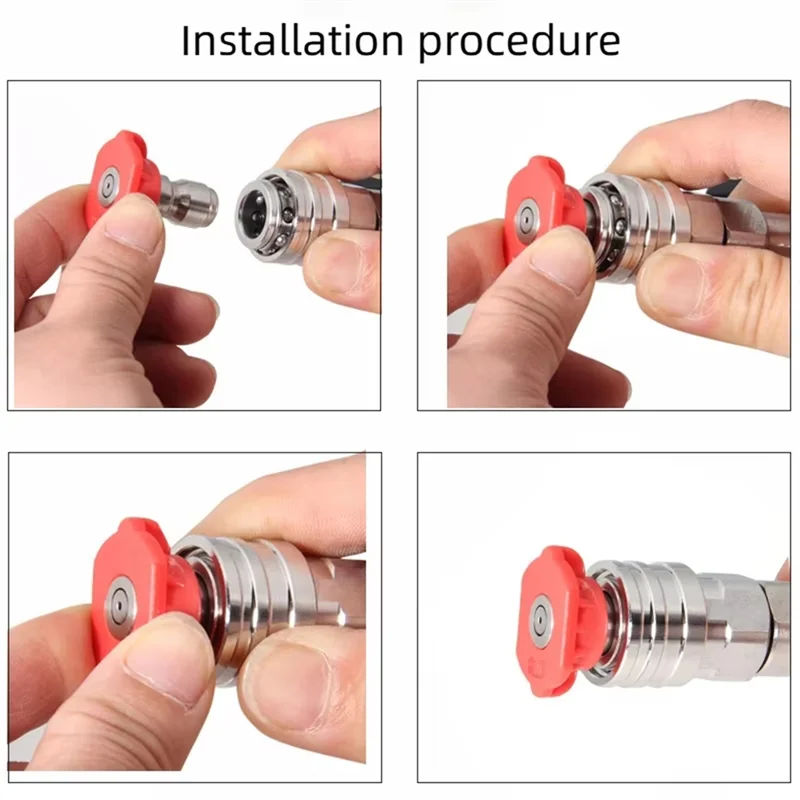 Installation procedure