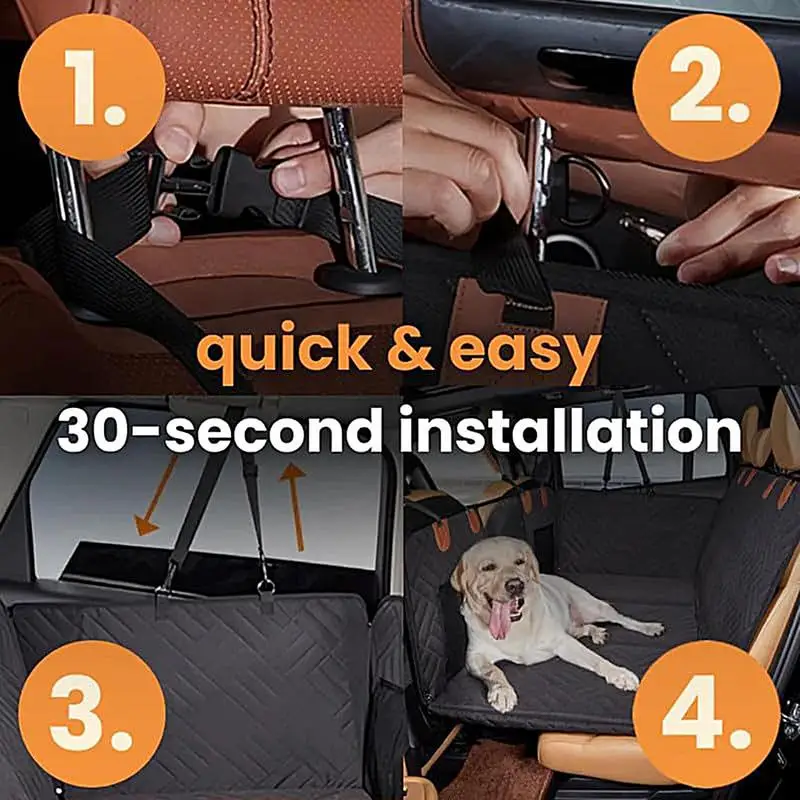 1.

2.

quick & easy
30-second installation

3.

4.