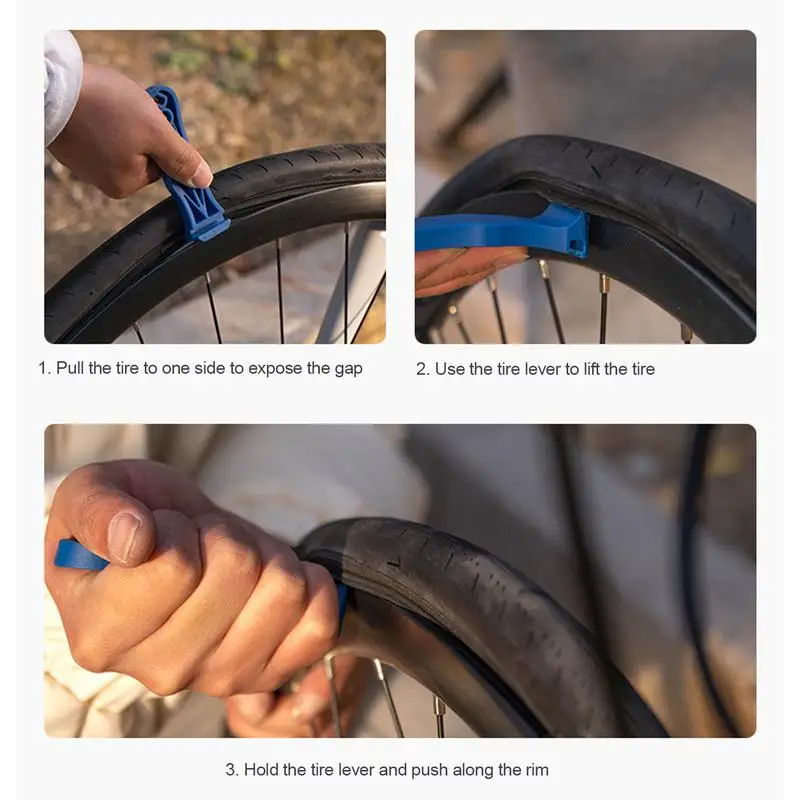 1. Pull the tire to one side to expose the gap

2. Use the tire lever to lift the tire

3. Hold the tire lever and push along the rim