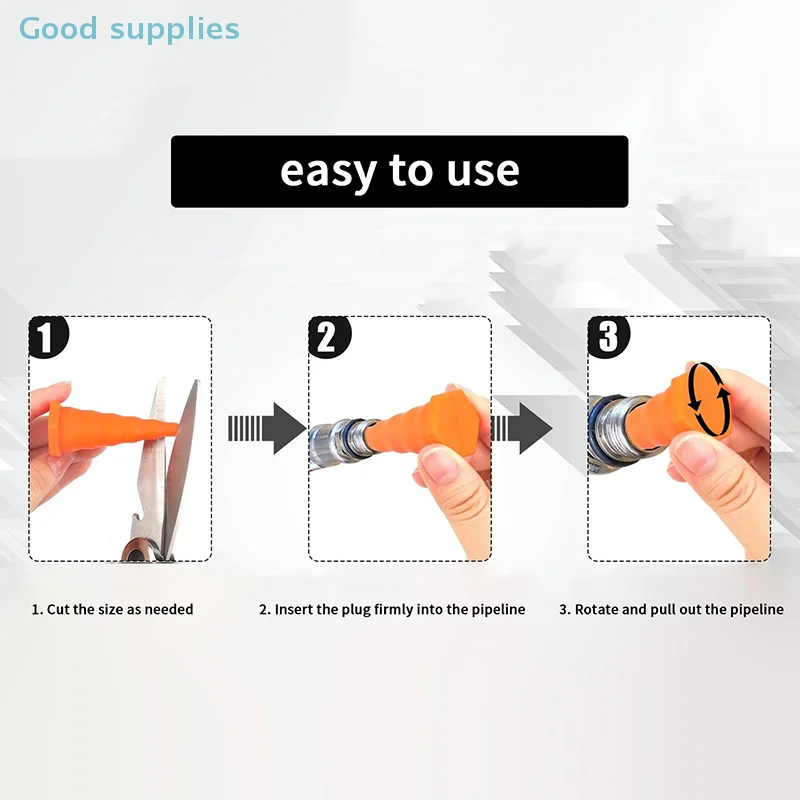 Good supplies

easy to use

1

2

3

1. Cut the size as needed

2. Insert the plug firmly into the pipeline

3. Rotate and pull out the pipeline