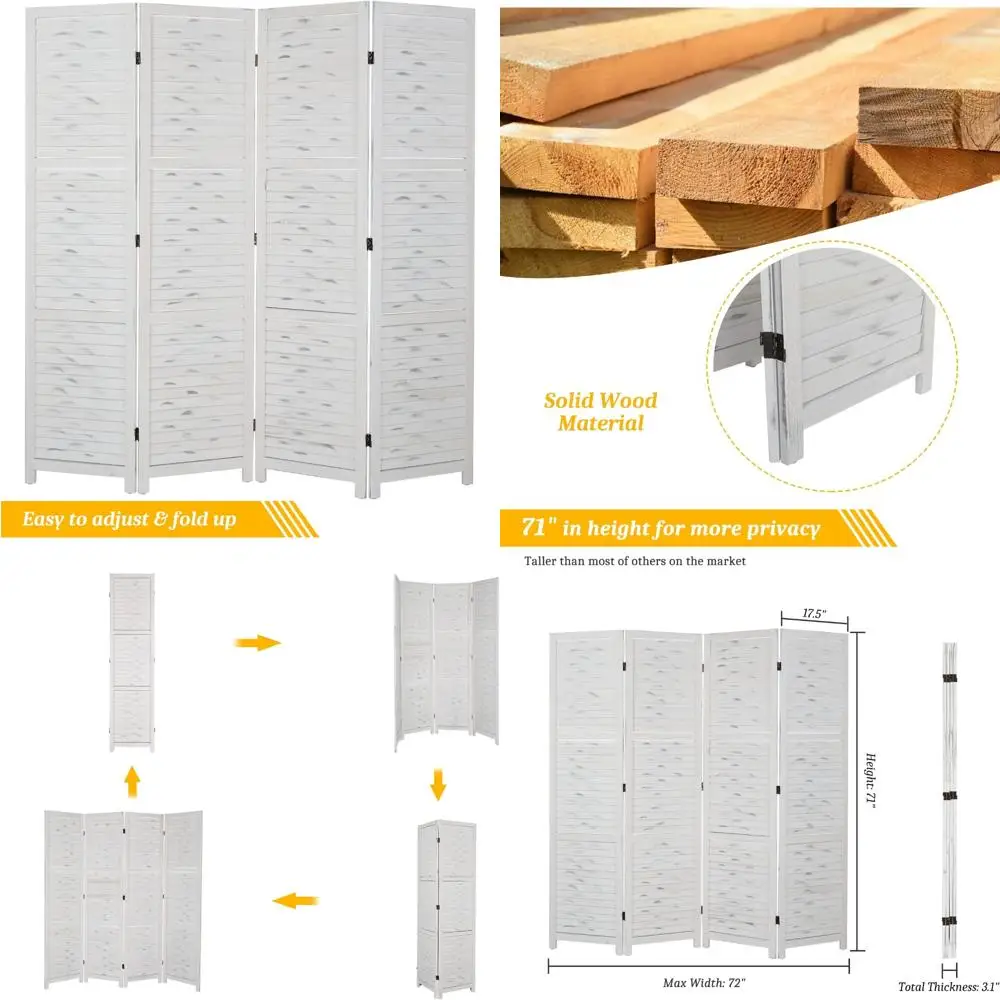 Solid Wood Material

Easy to adjust & fold up

71" in height for more privacy

Taller than most of others on the market

17.5"

Height: 71"

Max Width: 72"

Total Thickness: 3.1"