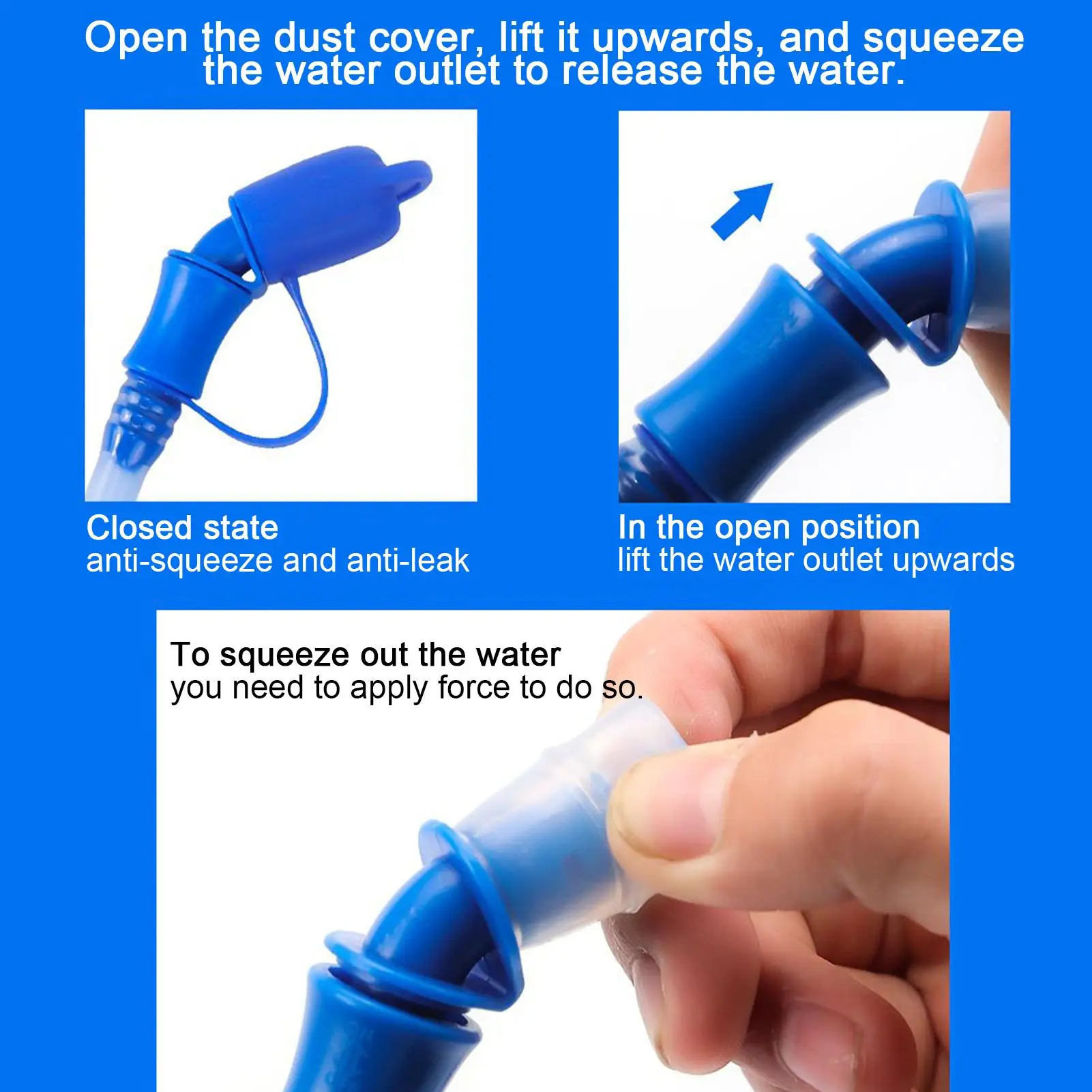 Open the dust cover, lift it upwards, and squeeze the water outlet to release the water.

Closed state
anti-squeeze and anti-leak

In the open position
lift the water outlet upwards

To squeeze out the water
you need to apply force to do so.