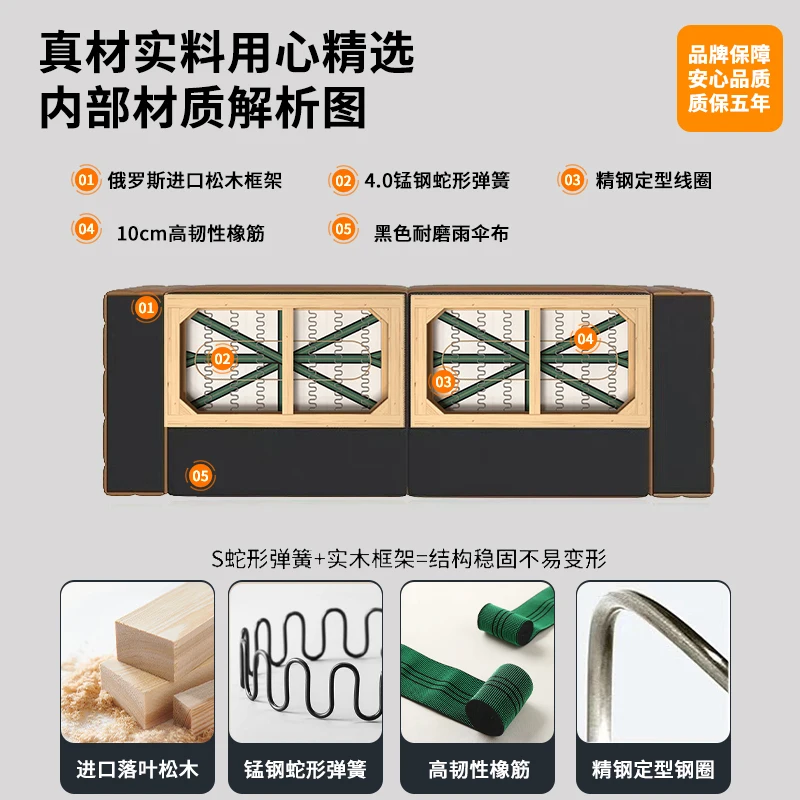 真材实料用心精选
内部材质解析图

品牌保障
安心品质
质保五年

01 俄罗斯进口松木框架
02 4.0锰钢蛇形弹簧
03 精钢定型线圈
04 10cm高韧性橡筋
05 黑色耐磨雨伞布

01
02
03
04
05

S蛇形弹簧+实木框架=结构稳固不易变形

进口落叶松木
锰钢蛇形弹簧
高韧性橡筋
精钢定型钢圈