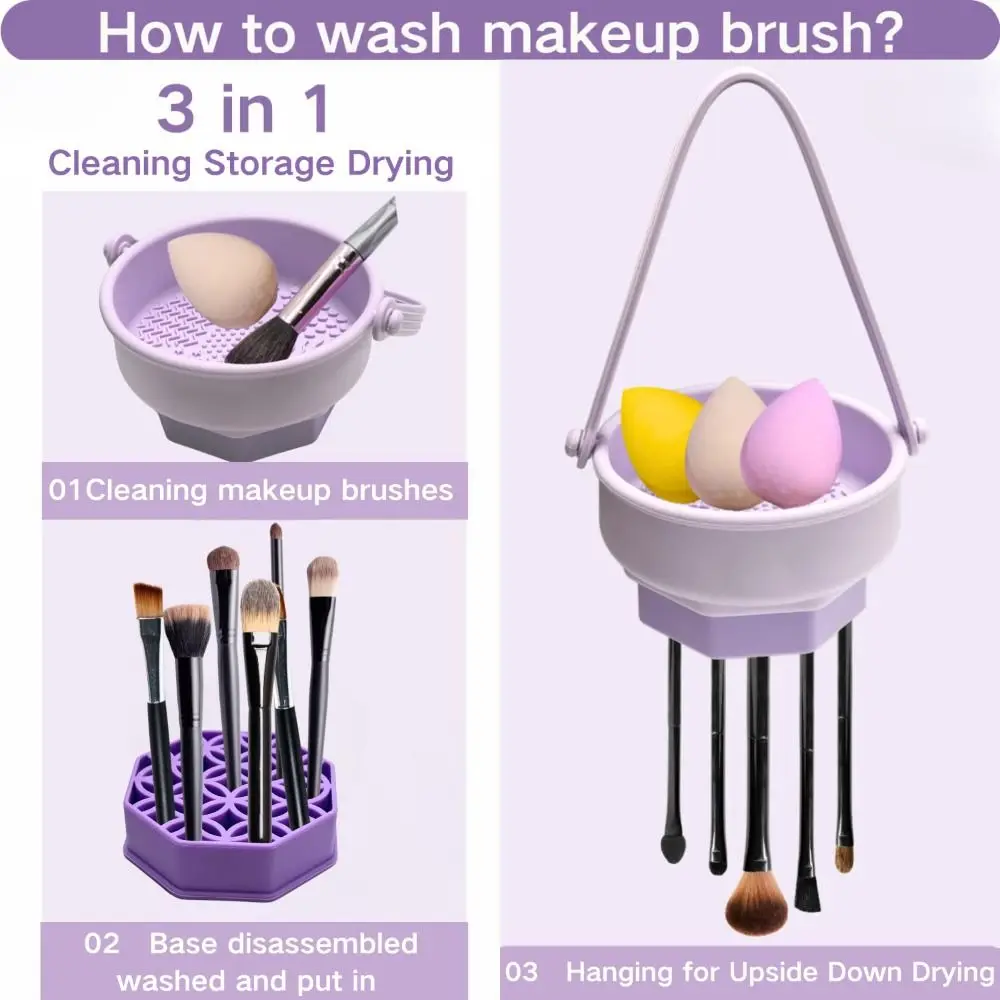 How to wash makeup brush?

3 in 1
Cleaning Storage Drying

01Cleaning makeup brushes

02 Base disassembled washed and put in

03 Hanging for Upside Down Drying