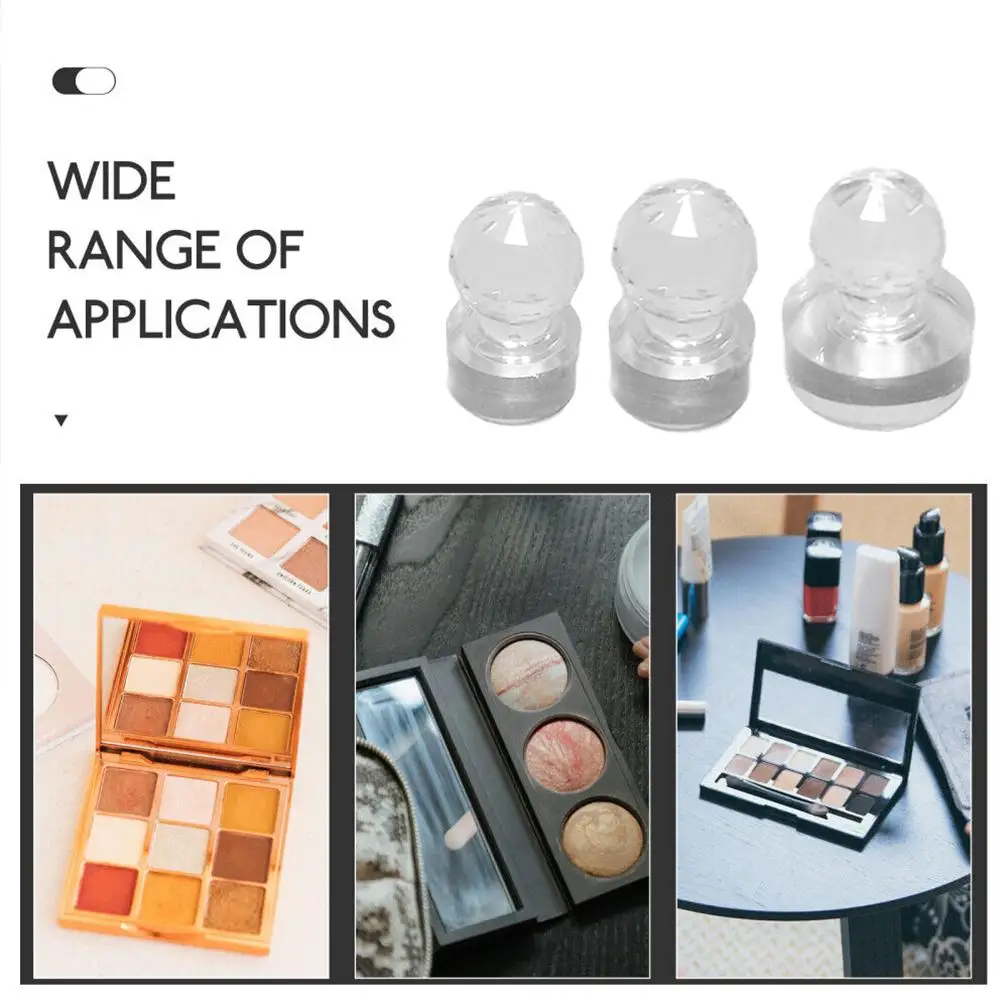 WIDE
RANGE OF
APPLICATIONS