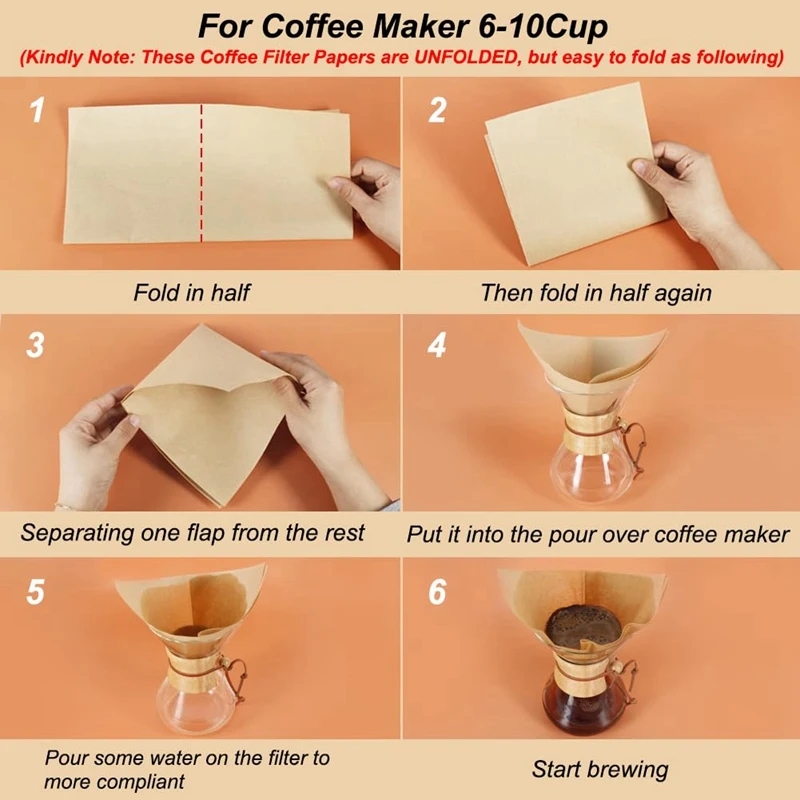 For Coffee Maker 6-10Cup
(Kindly Note: These Coffee Filter Papers are UNFOLDED, but easy to fold as following)

1

Fold in half

2

Then fold in half again

3

Separating one flap from the rest

4

Put it into the pour over coffee maker

5

Pour some water on the filter to more compliant

6

Start brewing