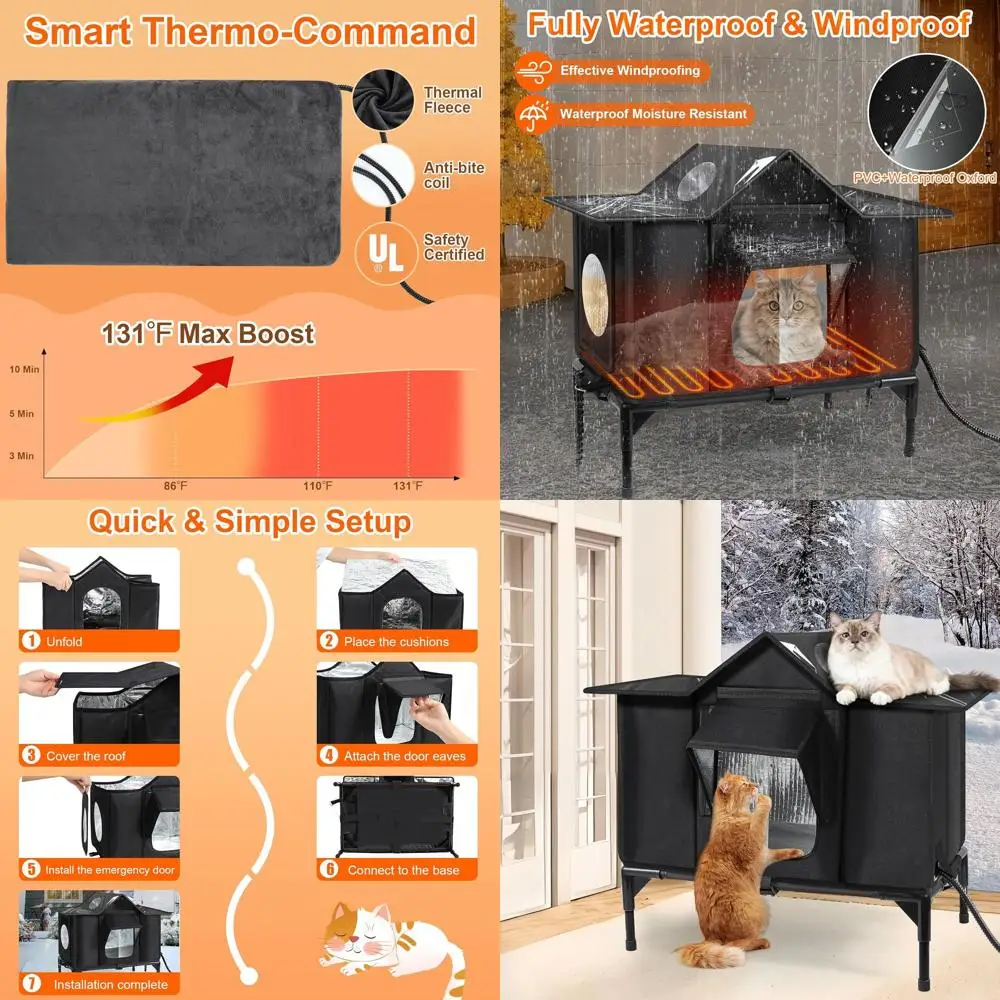 Smart Thermo-Command

Thermal Fleece

Anti-bite coil

UL

Safety Certified

131°F Max Boost

10 Min

5 Min

3 Min

86°F

110°F

131°F

Fully Waterproof & Windproof

Effective Windproofing

Waterproof Moisture Resistant

PVC+Waterproof Oxford

Quick & Simple Setup

1 Unfold

2 Place the cushions

3 Cover the roof

4 Attach the door eaves

5 Install the emergency door

6 Connect to the base

7 Installation complete