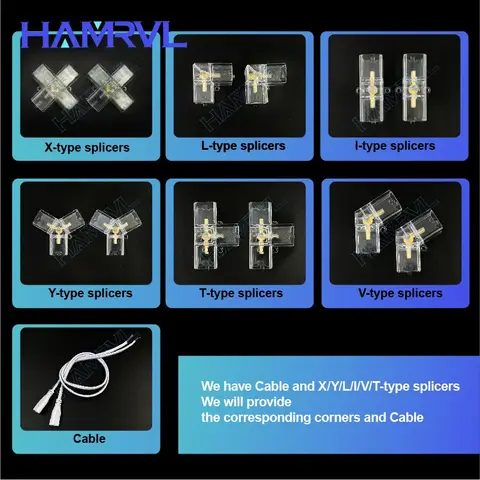 HAMRVL

X-type splicers

L-type splicers

I-type splicers

Y-type splicers

T-type splicers

V-type splicers

Cable

We have Cable and X/Y/L/I/V/T-type splicers
We will provide
the corresponding corners and Cable