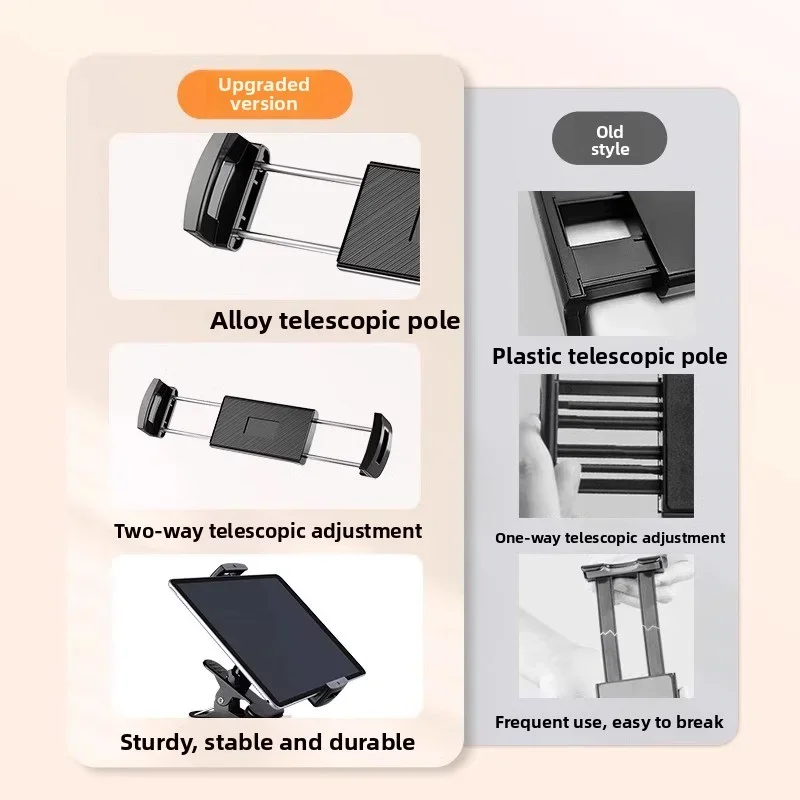 Upgraded version

Alloy telescopic pole

Two-way telescopic adjustment

Sturdy, stable and durable

Old style

Plastic telescopic pole

One-way telescopic adjustment

Frequent use, easy to break