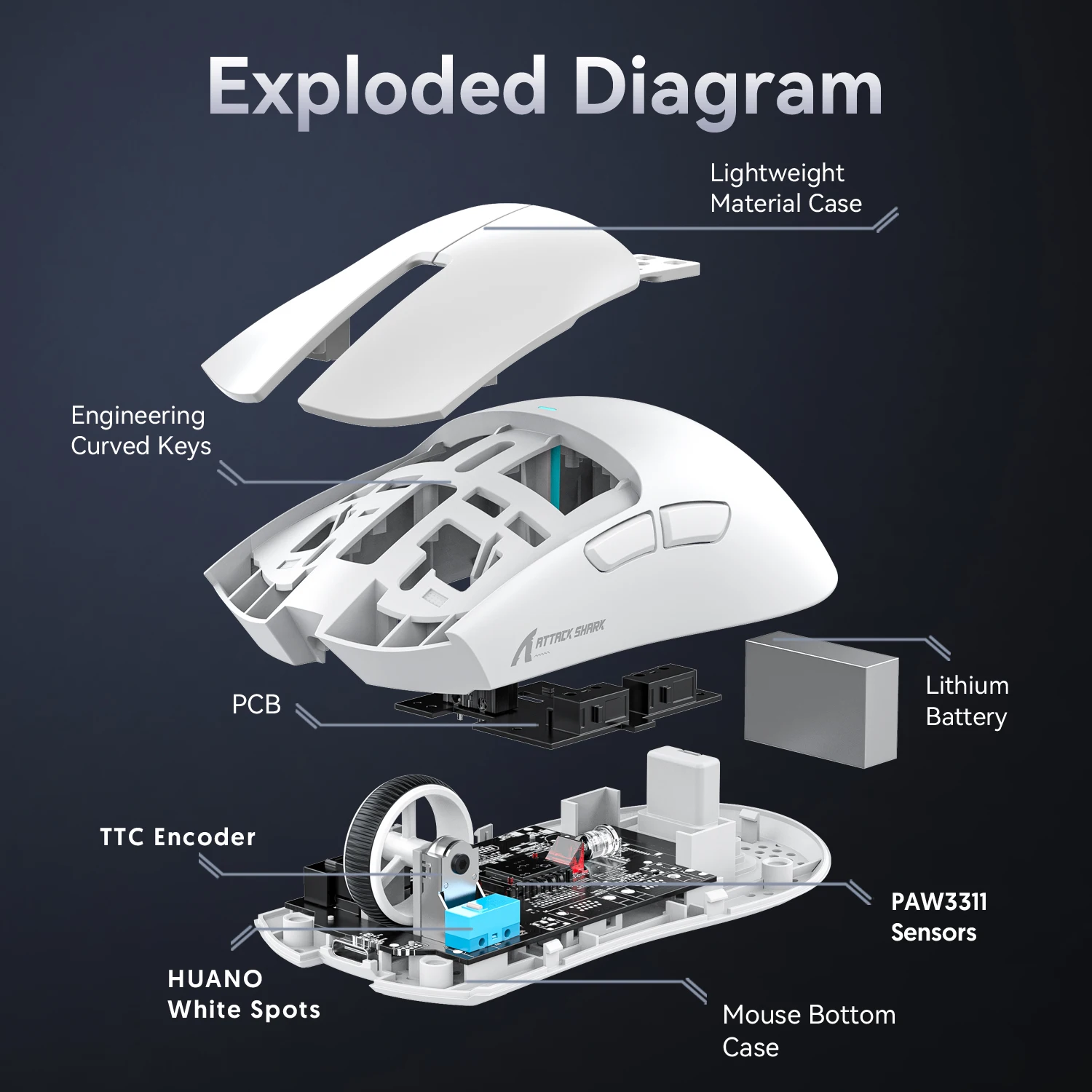 Exploded Diagram

Lightweight Material Case

Engineering Curved Keys

ATTACK SHARK

PCB

Lithium Battery

TTC Encoder

PAW3311 Sensors

HUANO White Spots

Mouse Bottom Case