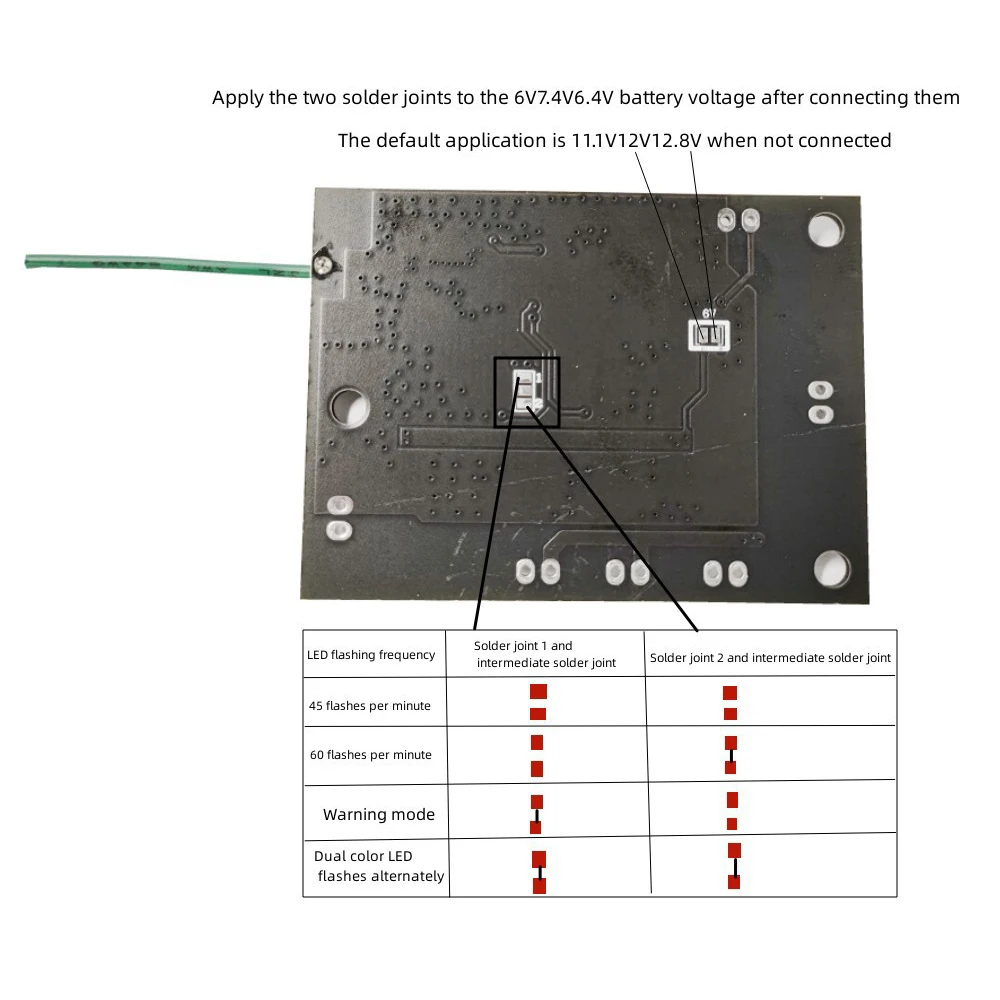 Apply the two solder joints to the 6V7.4V6.4V battery voltage after connecting them

The default application is 11.1V12V12.8V when not connected

6V

| LED flashing frequency | Solder joint 1 and intermediate solder joint | Solder joint 2 and intermediate solder joint |
|---|---|---|
| 45 flashes per minute | | |
| 60 flashes per minute | | |
| Warning mode | | |
| Dual color LED flashes alternately | | |