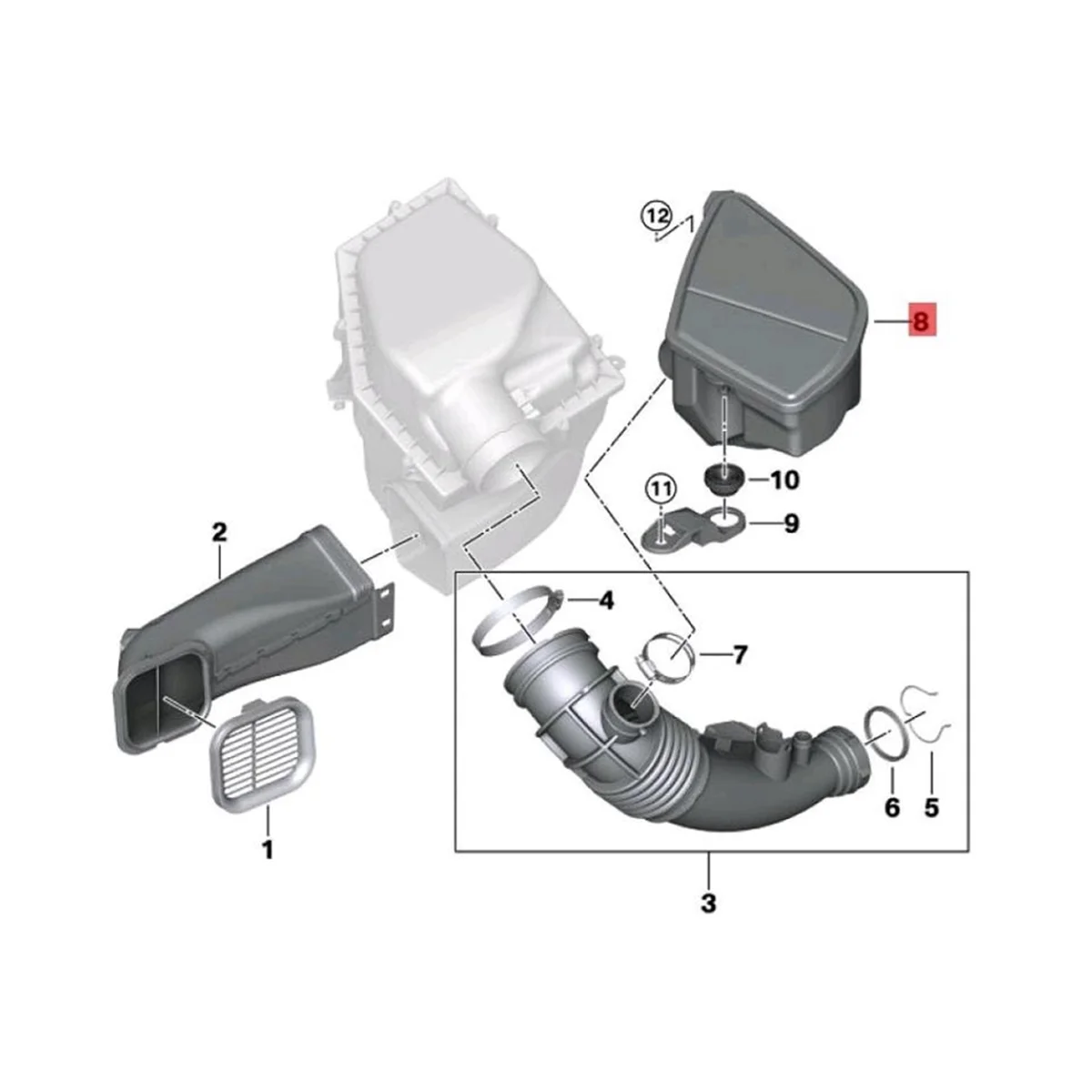 12
8
10
11
9
2
4
7
6
5
1
3