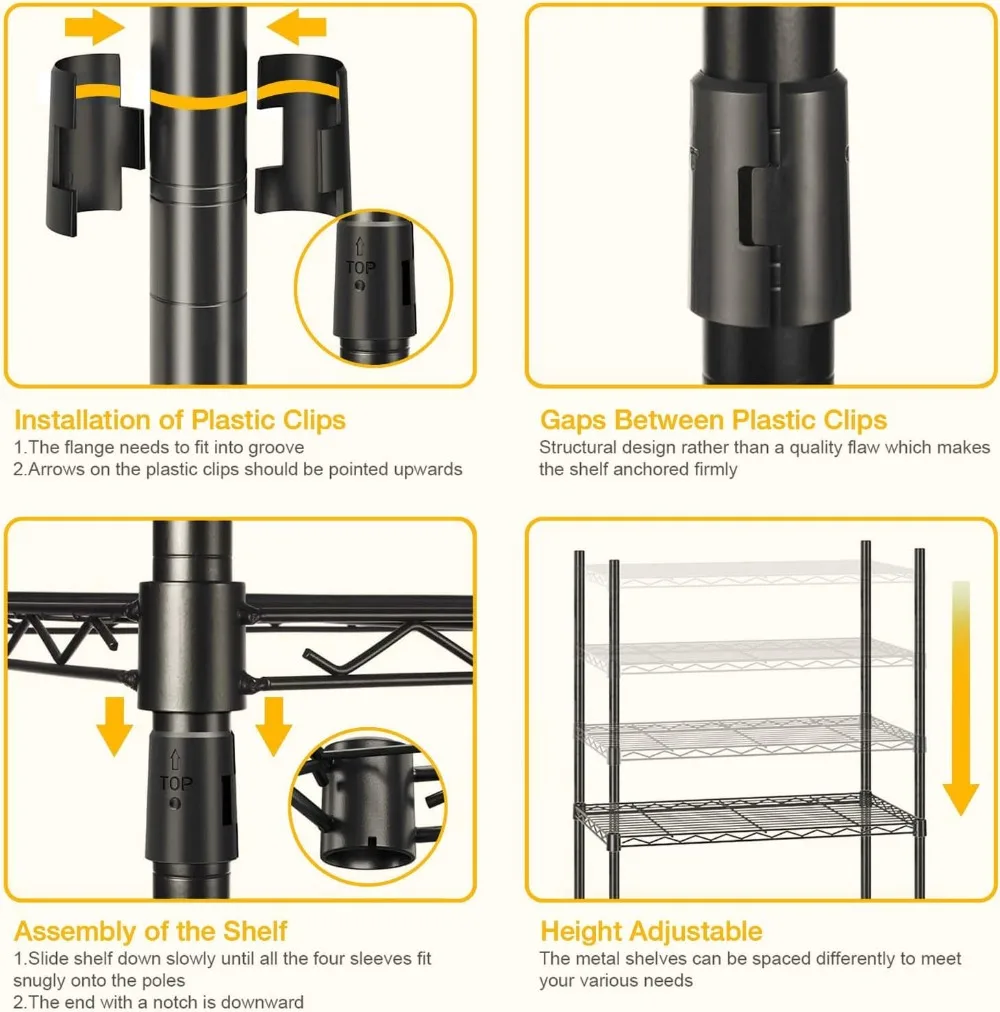 TOP

Installation of Plastic Clips
1.The flange needs to fit into groove
2.Arrows on the plastic clips should be pointed upwards

Gaps Between Plastic Clips
Structural design rather than a quality flaw which makes the shelf anchored firmly

TOP

Assembly of the Shelf
1.Slide shelf down slowly until all the four sleeves fit snugly onto the poles
2.The end with a notch is downward

Height Adjustable
The metal shelves can be spaced differently to meet your various needs