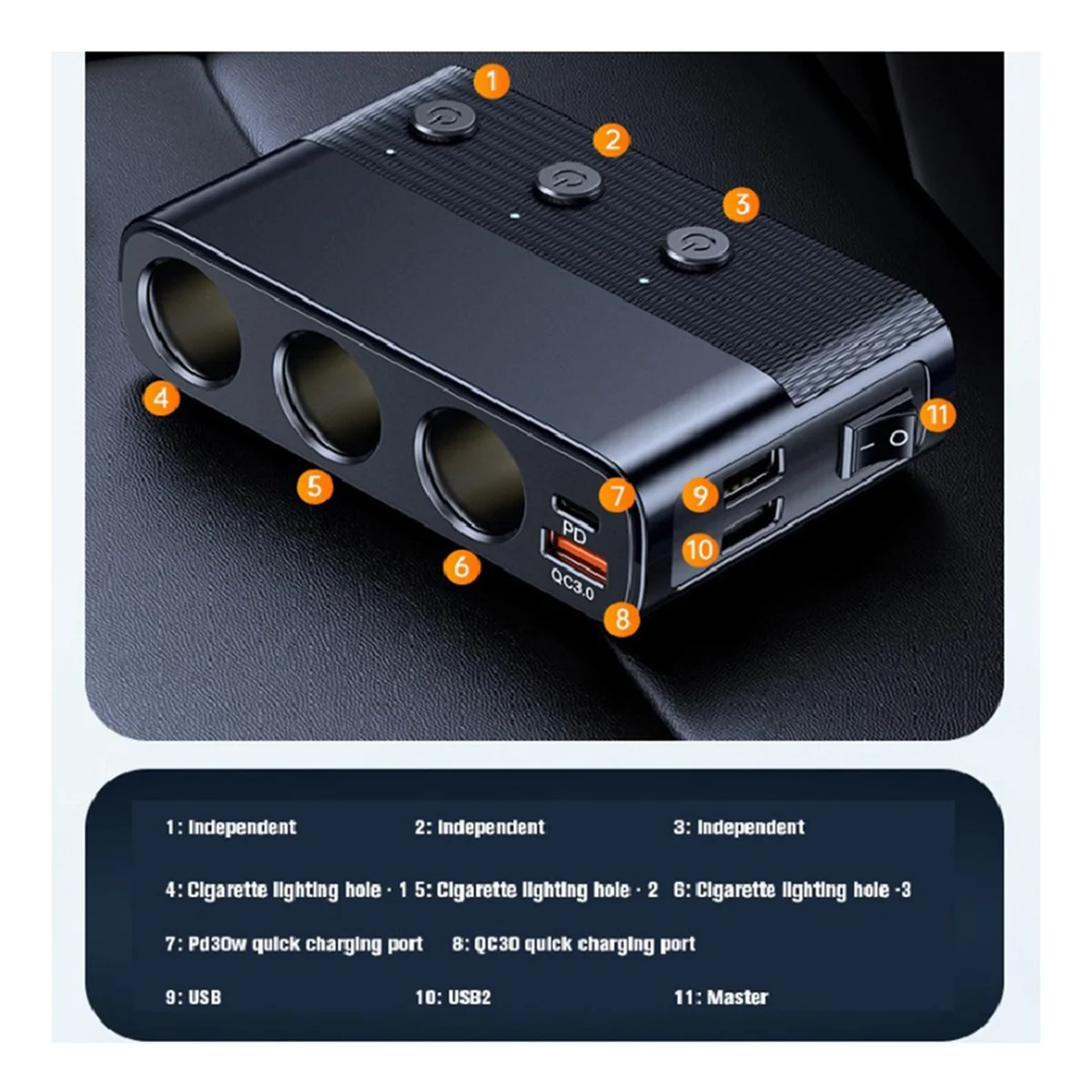 1
2
3
4
5
6
7
PD
QC3.0
8
9
10
11

1: Independent 2: Independent 3: Independent

4: Cigarette lighting hole · 1 5: Cigarette lighting hole · 2 6: Cigarette lighting hole -3

7: Pd30w quick charging port 8: QC30 quick charging port

9: USB 10: USB2 11: Master