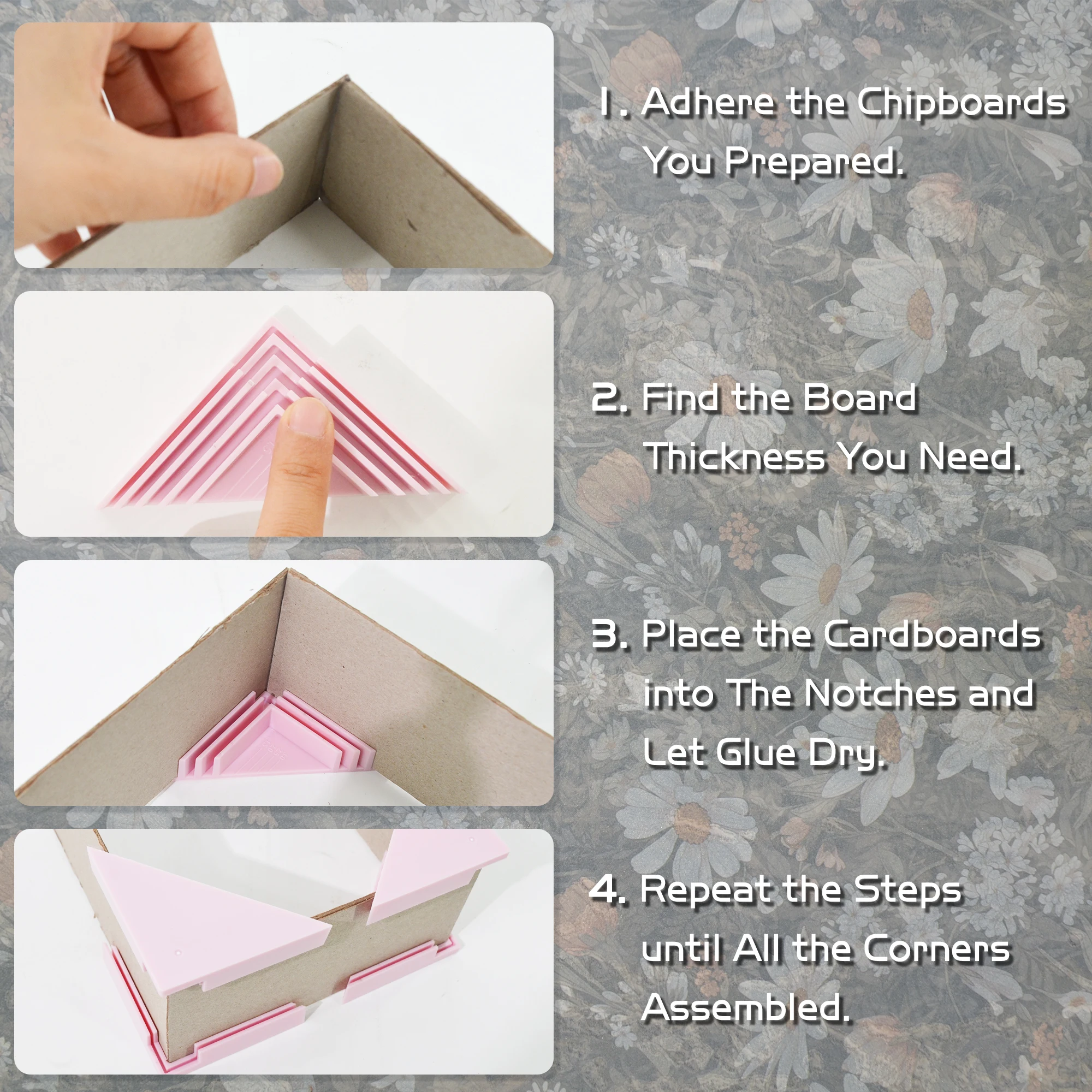 1. Adhere the Chipboards You Prepared.

2. Find the Board Thickness You Need.

3. Place the Cardboards into The Notches and Let Glue Dry.

4. Repeat the Steps until All the Corners Assembled.