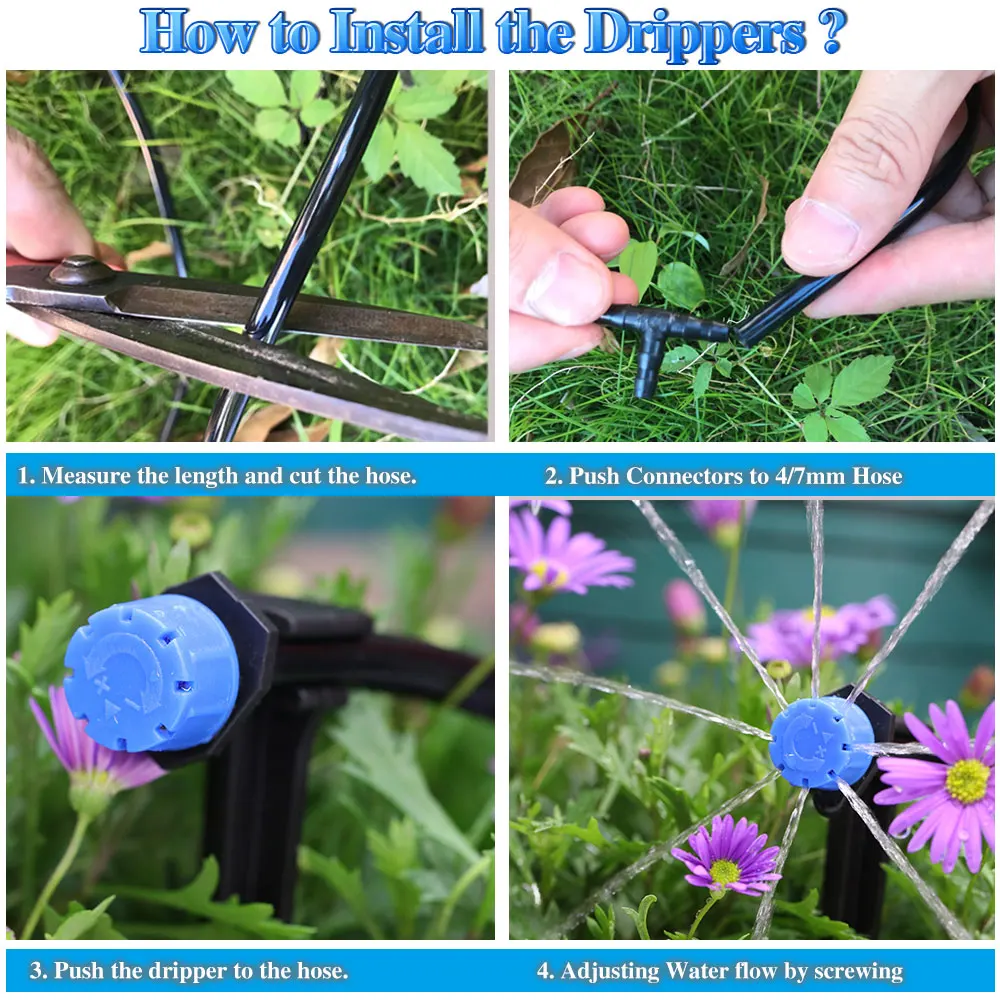 How to Install the Drippers ?

1. Measure the length and cut the hose.

2. Push Connectors to 4/7mm Hose

3. Push the dripper to the hose.

4. Adjusting Water flow by screwing