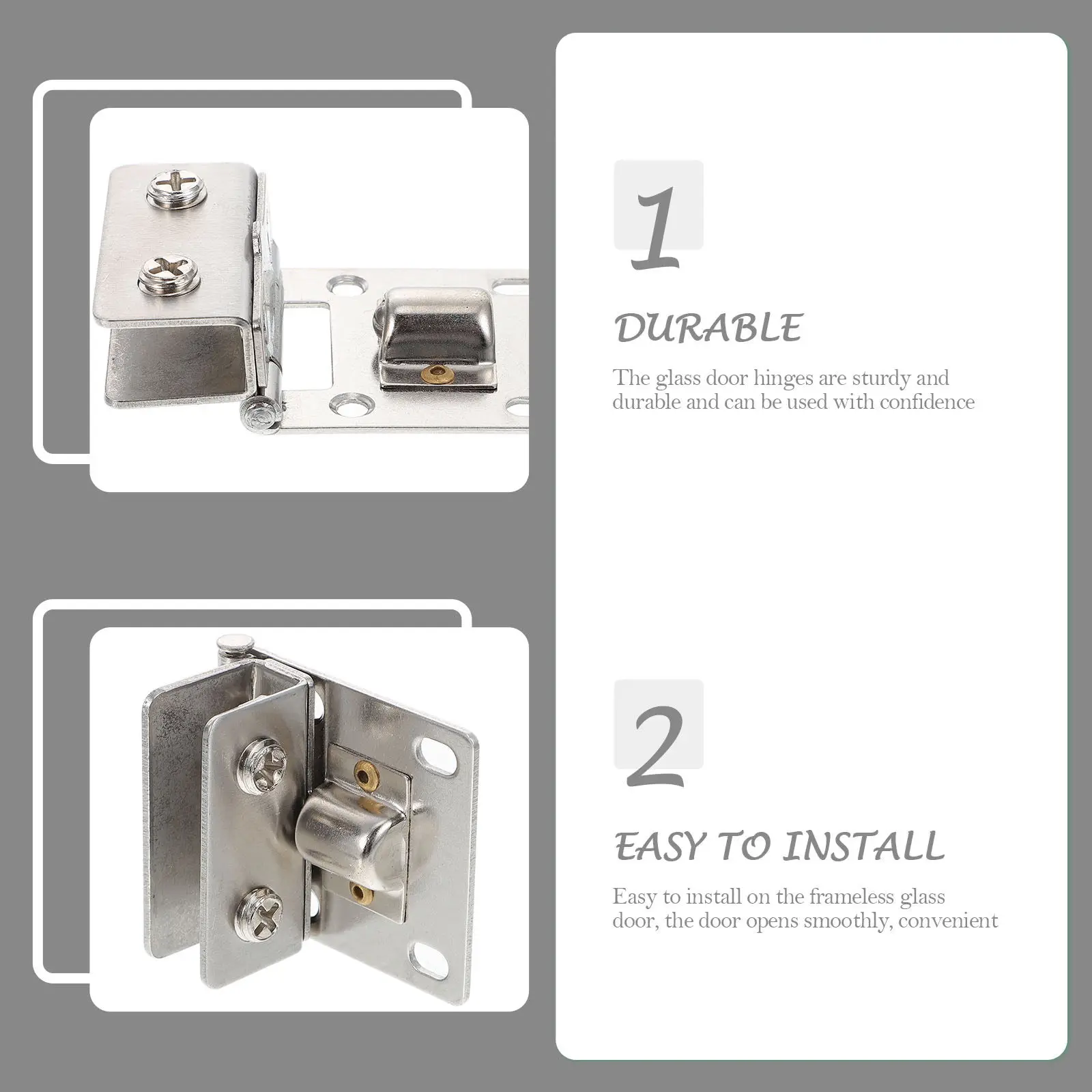 1

DURABLE

The glass door hinges are sturdy and durable and can be used with confidence

2

EASY TO INSTALL

Easy to install on the frameless glass door, the door opens smoothly, convenient