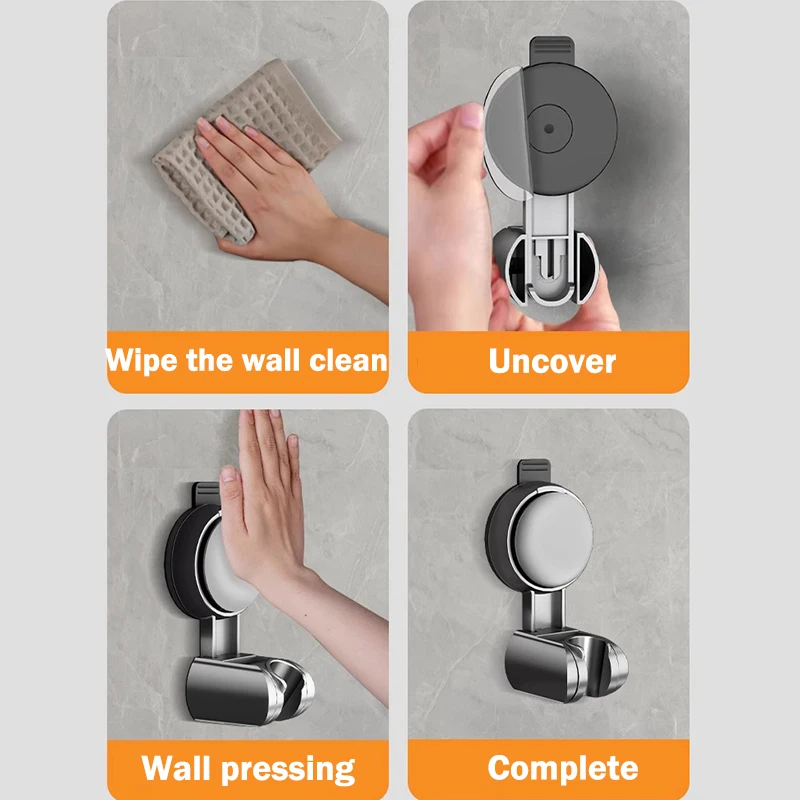 Wipe the wall clean

Uncover

Wall pressing

Complete