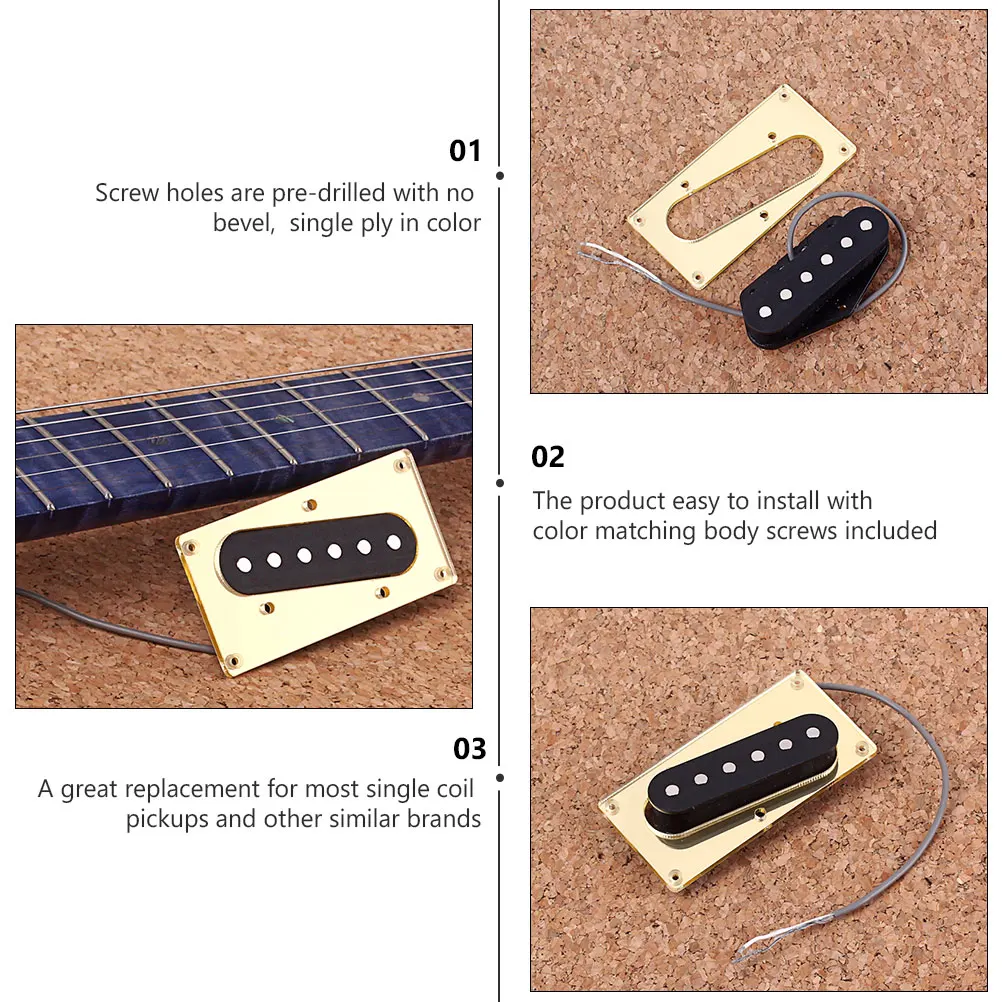 01
Screw holes are pre-drilled with no bevel,  single ply in color

02
The product easy to install with color matching body screws included

03
A great replacement for most single coil pickups and other similar brands