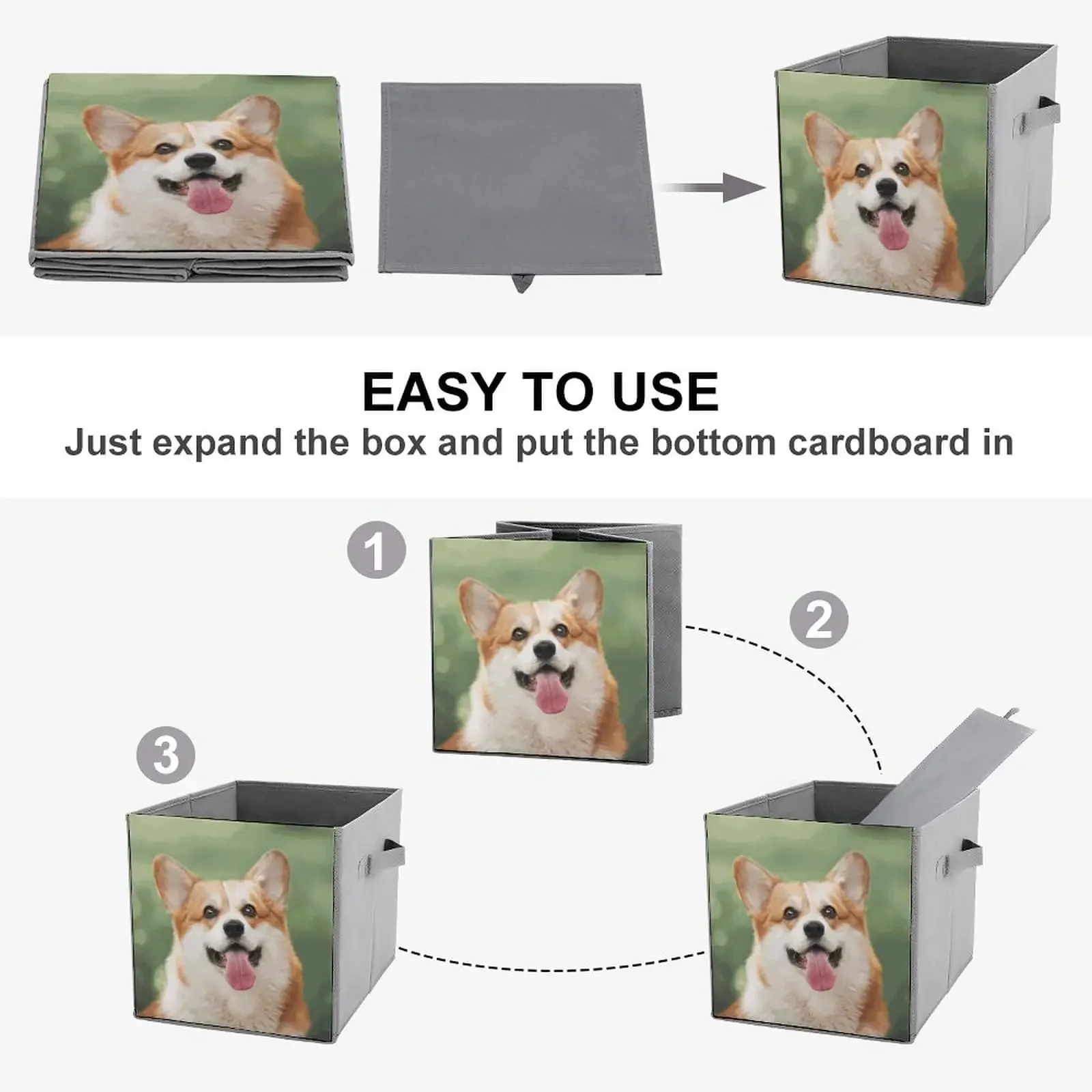 EASY TO USE

Just expand the box and put the bottom cardboard in

1

2

3