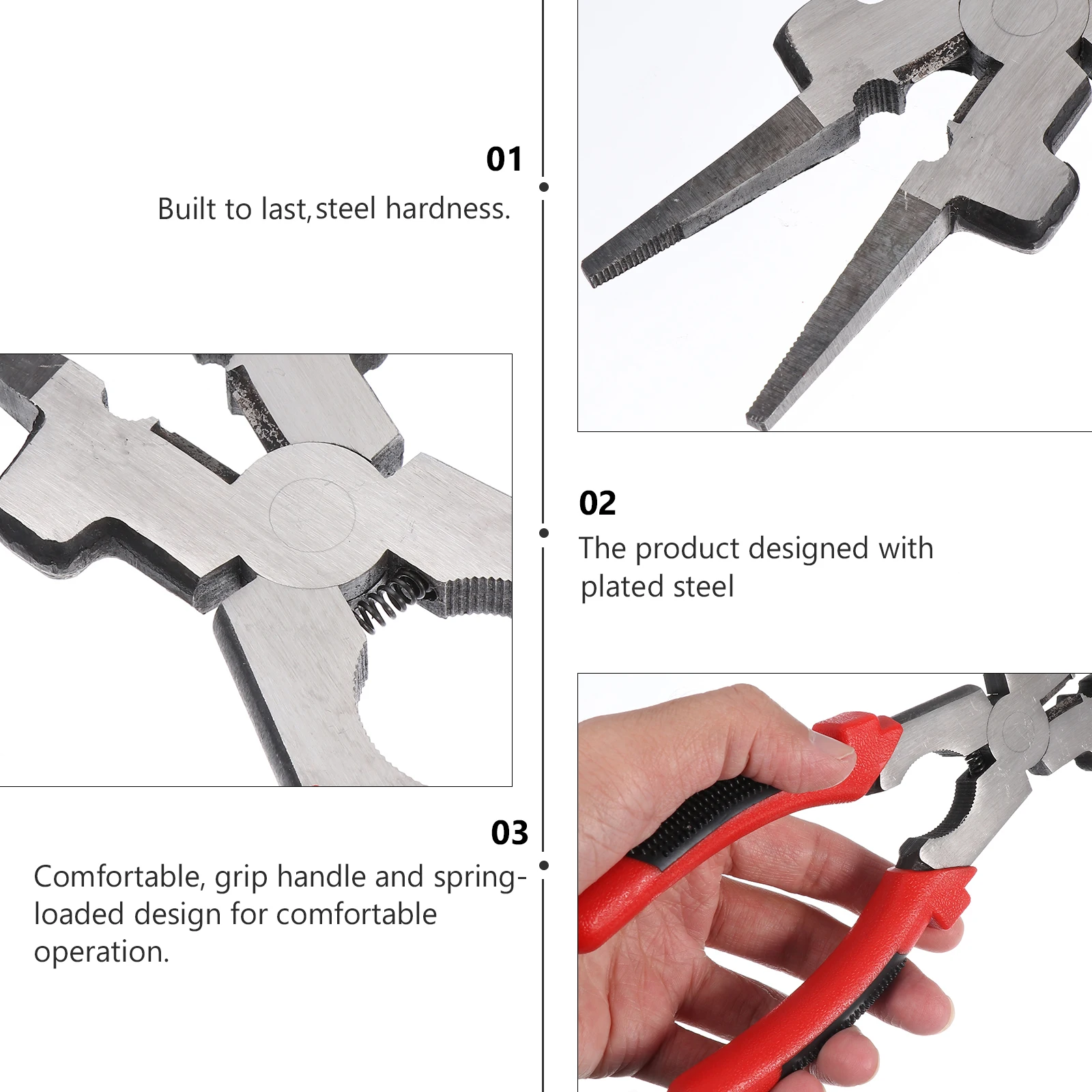 01
Built to last,steel hardness.

02
The product designed with plated steel

03
Comfortable, grip handle and spring-loaded design for comfortable operation.