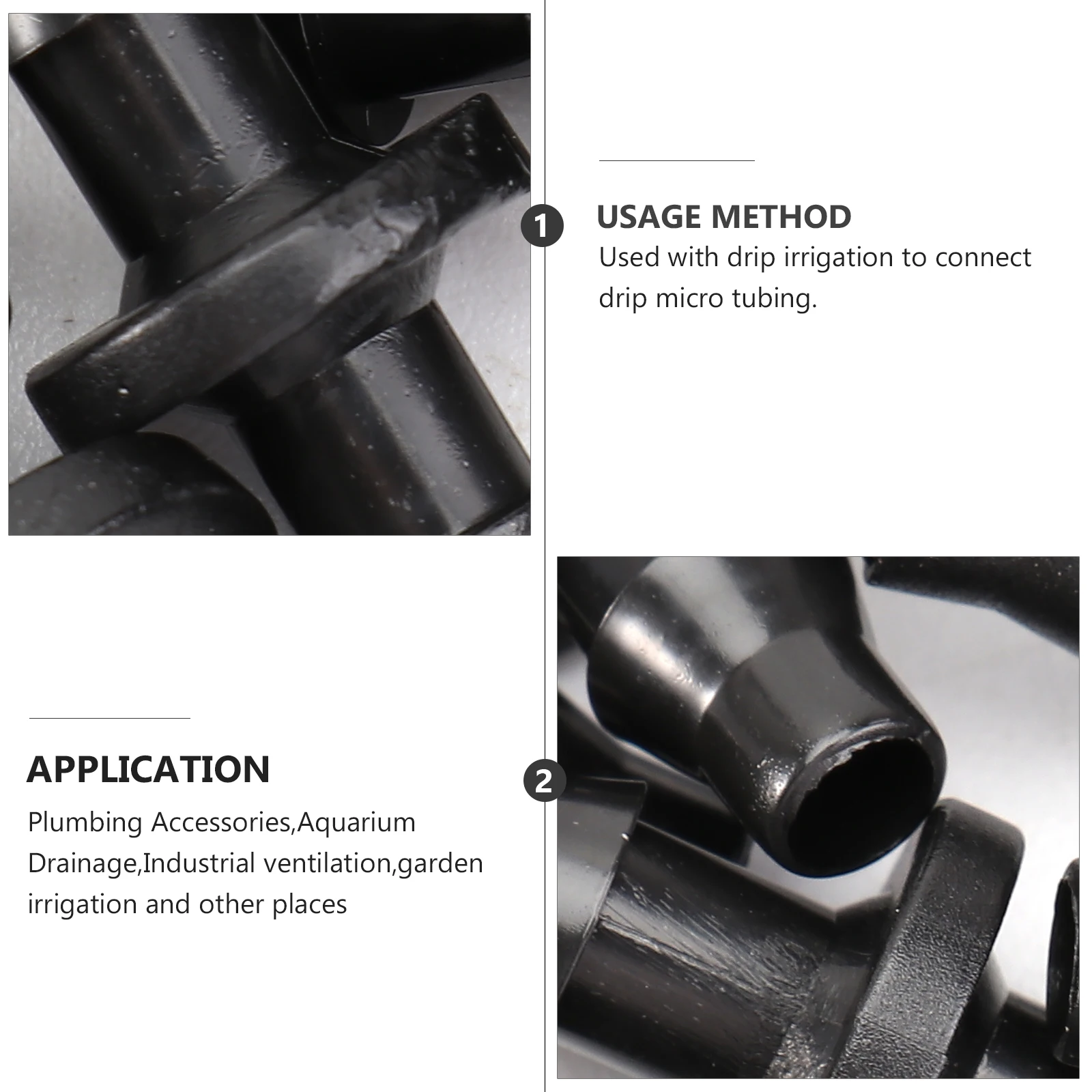 1

USAGE METHOD

Used with drip irrigation to connect drip micro tubing.

APPLICATION

Plumbing Accessories,Aquarium Drainage,Industrial ventilation,garden irrigation and other places

2